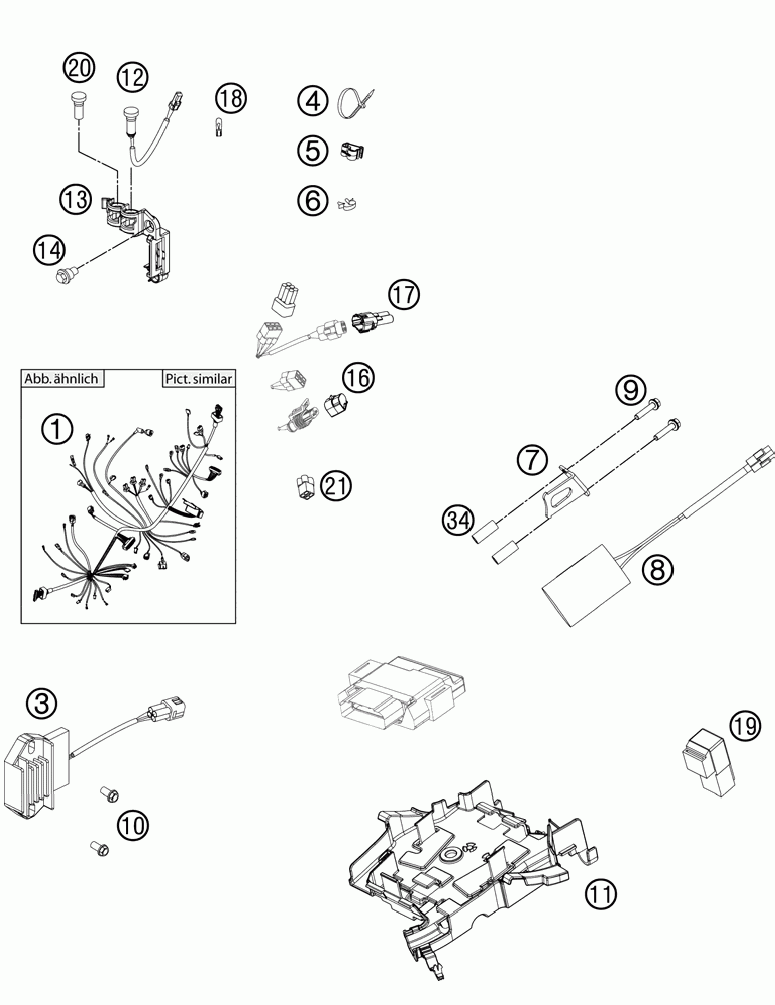 20
12
18
4
5
6
13
14
17
Abb. ähnlich
Pict. similar
1
16
9
7
21
34
8
3
19
10
11