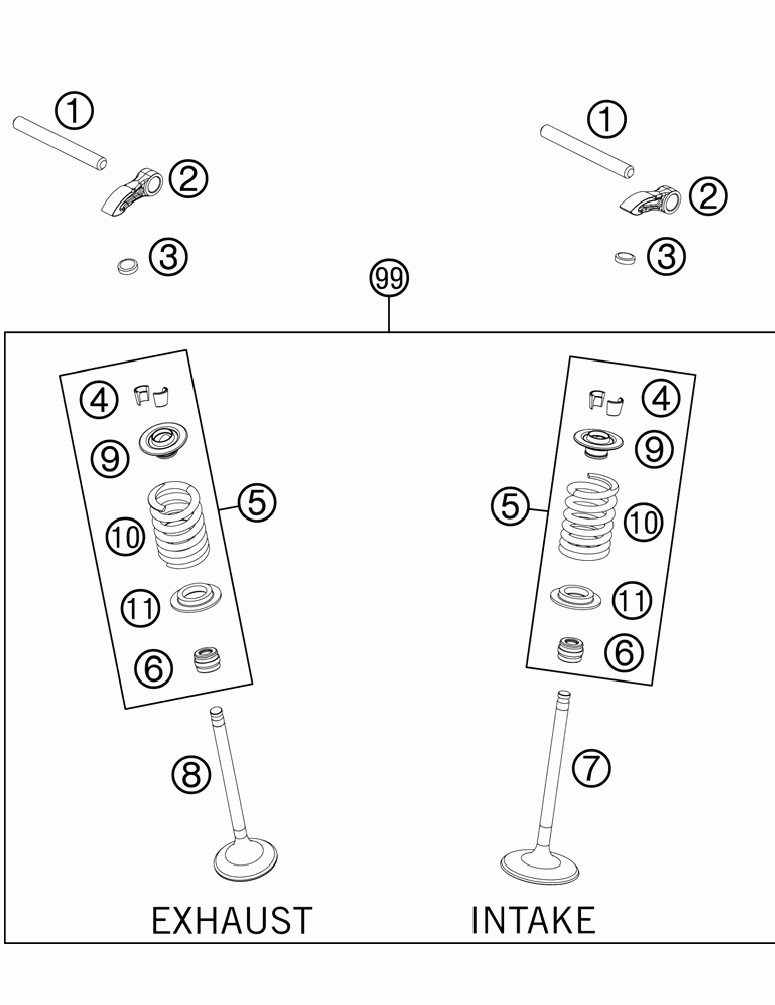 1
2
3
1
2
3
99
4
9
5
10
11
6
8
4
9
5
10
11
6
7
EXHAUST
INTAKE