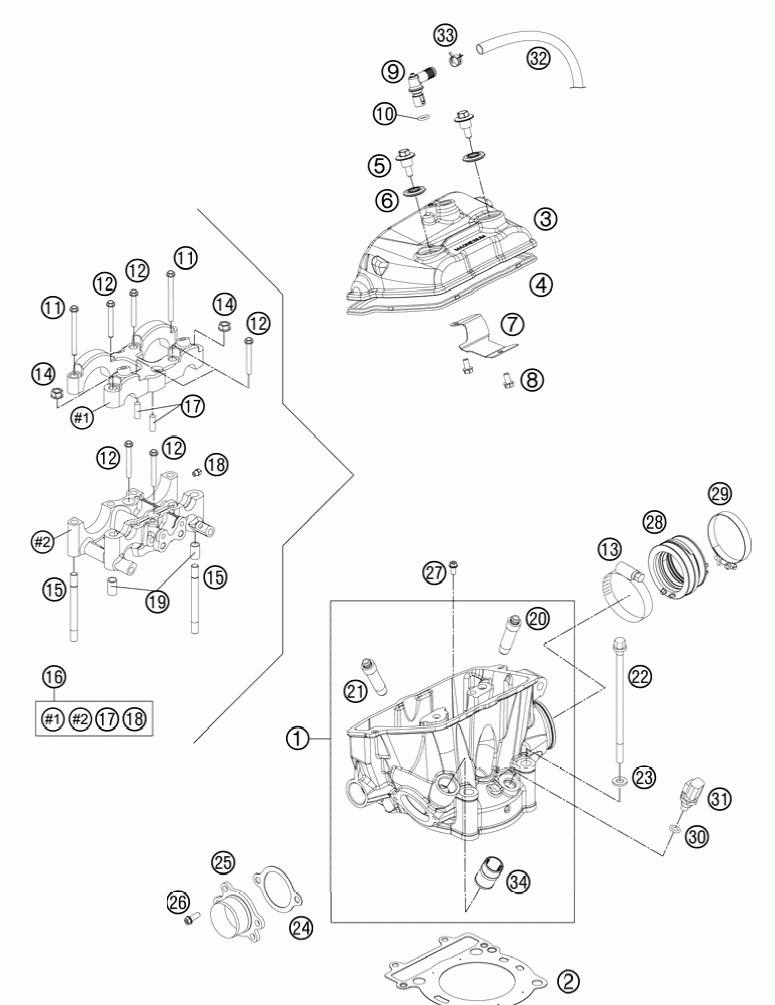 33
32
9
10
5
6
3
4
7
8
11
12
12
11
14
12
14
#1
17
12
12
18
#2
15
19
15
16
#1 #2 17 18
29
28
13
27
20
21
22
1
23
31
30
34
25
26
24
2