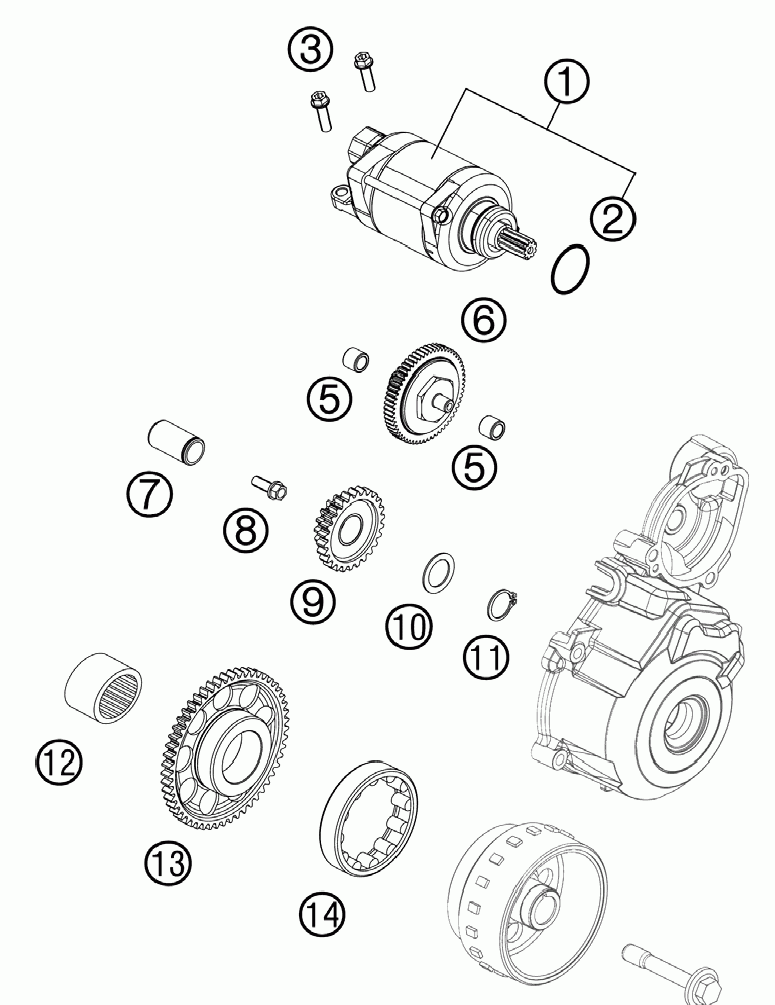 3
1
2
6
5
5
7
8
9
10
11
12
13
14