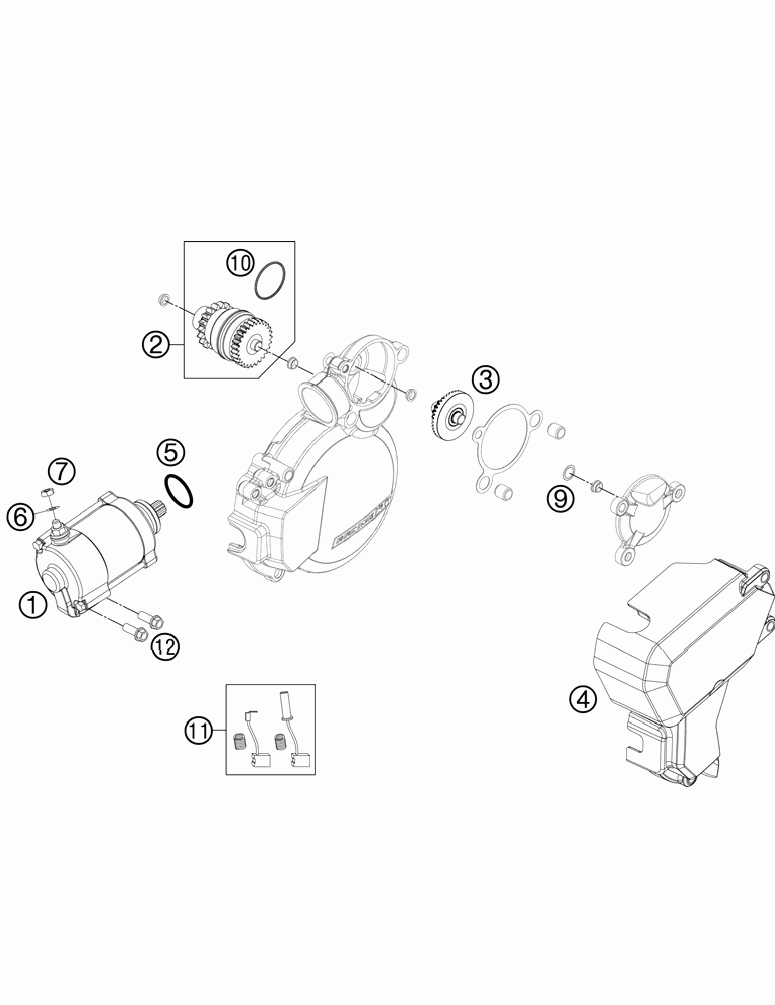 10
2
3
5
7
6
9
1
12
4
11