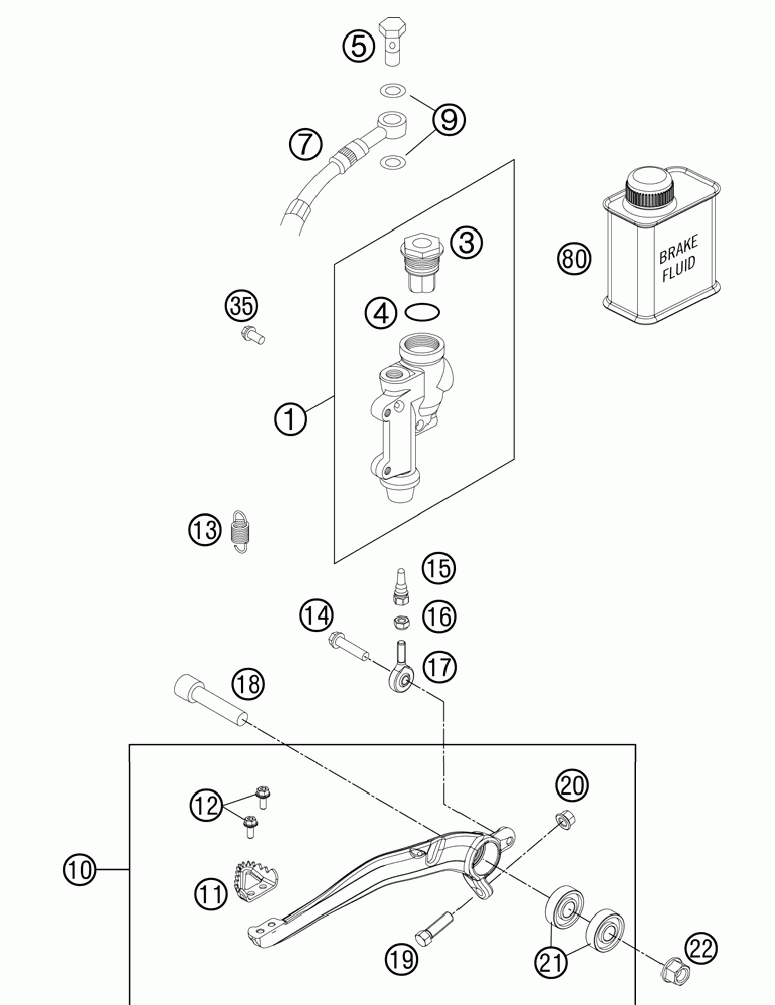 5
9
7
3
80
BRAKE FLUID
35
4
1
13
15
14
16
17
18
20
12
10
11
19
21
22