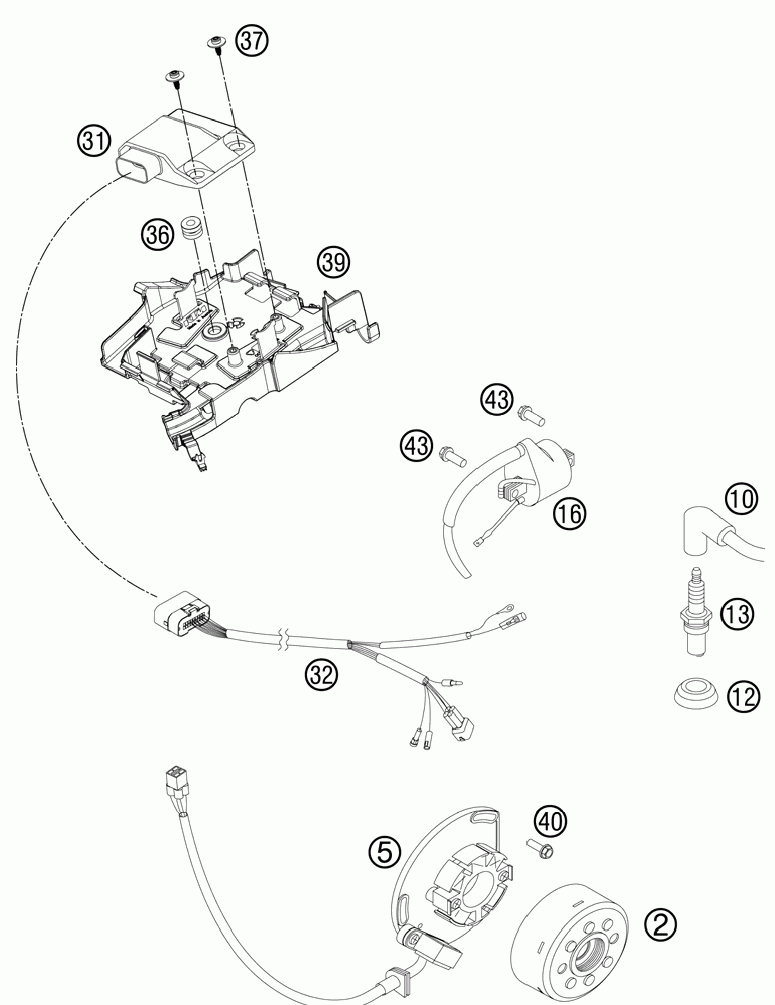 37
31
36
39
43
43
16
10
13
12
32
40
5
2