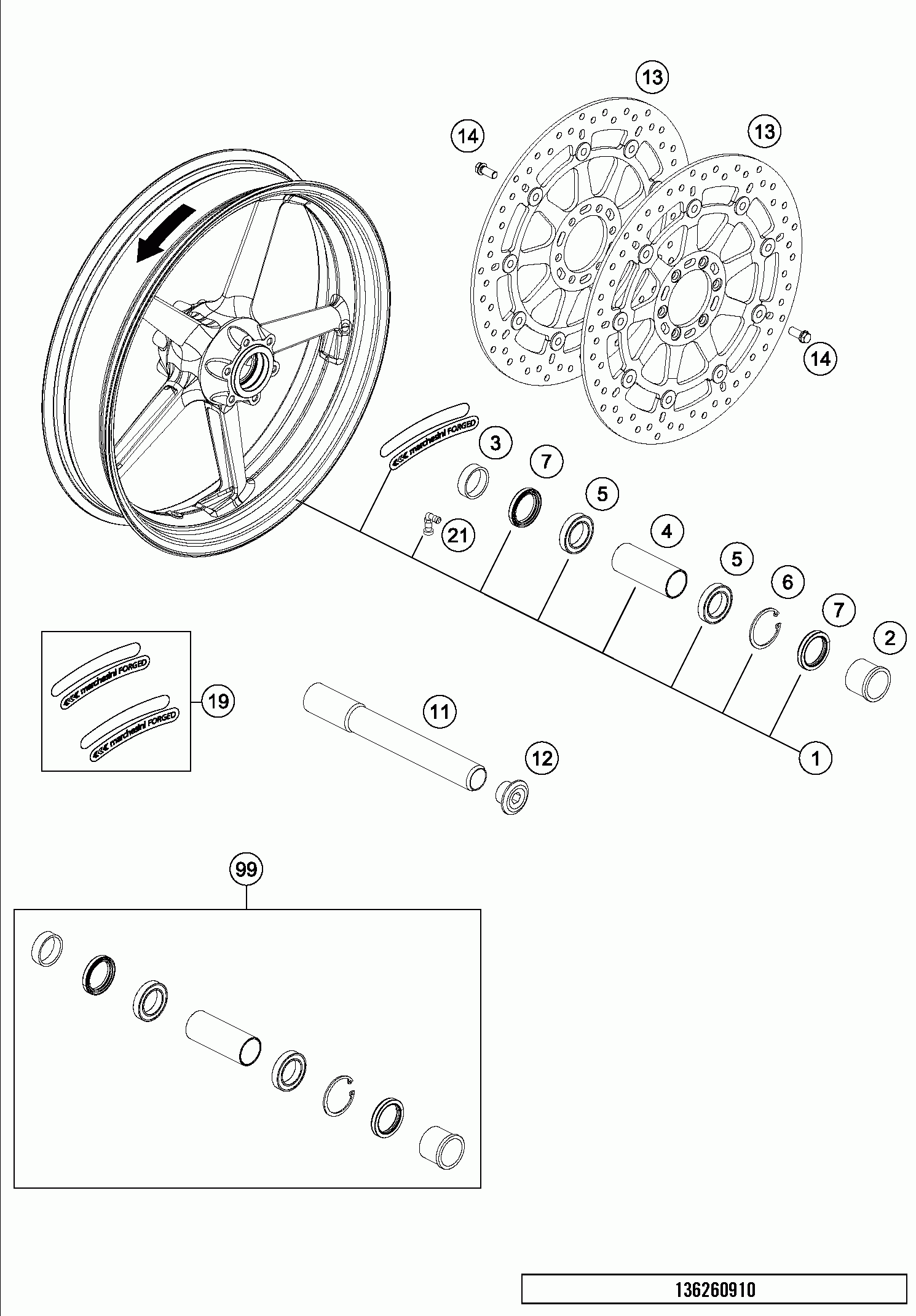 13
14
13
14
marchesini FORGED
3
7
5
21
4
5
6
7
2
marchesini FORGED
marchesini FORGED
19
11
12
1
99
136260910