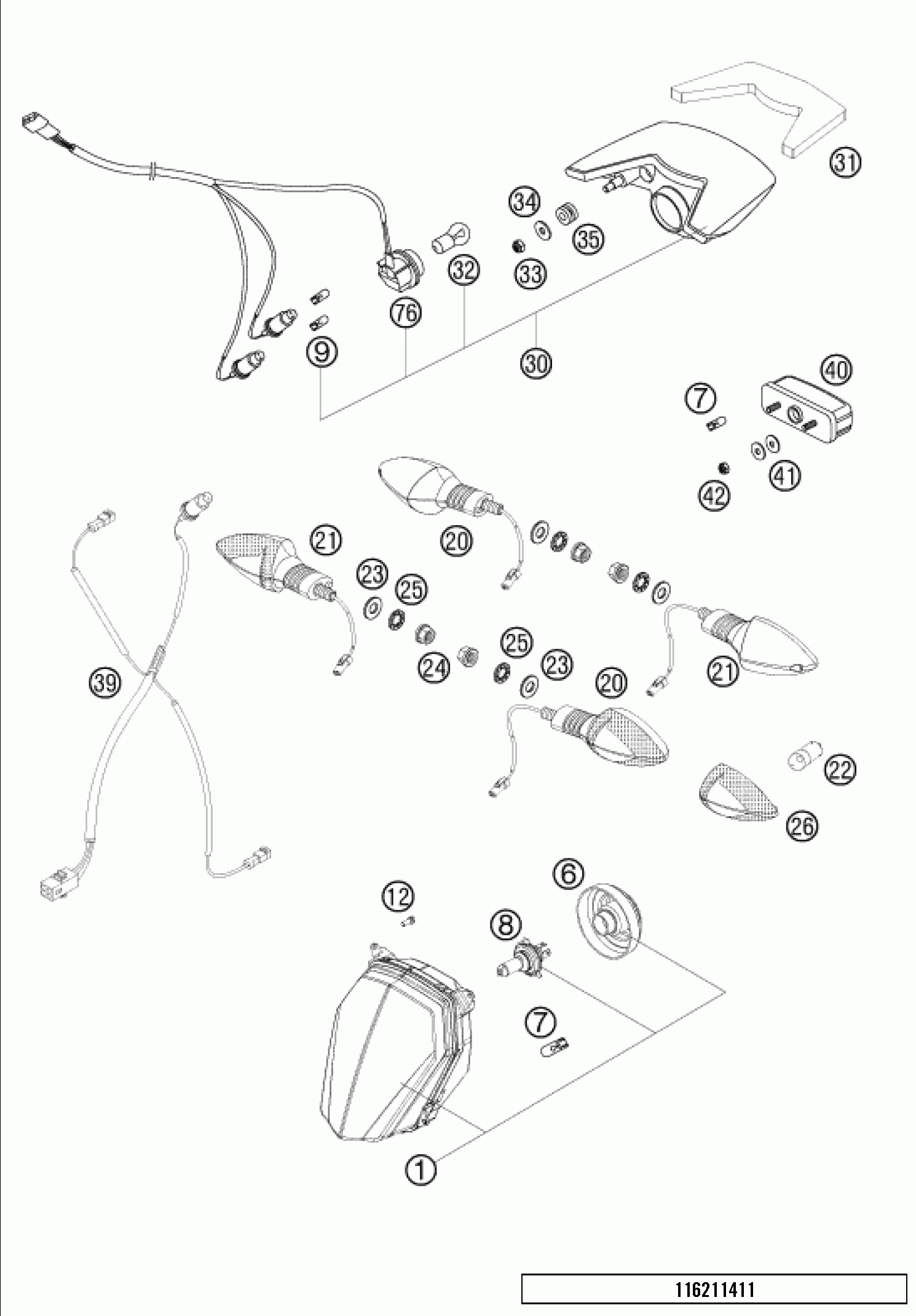 31
34
35
32
33
76
9
30
40
7
41
42
21
20
23
25
24
25
23
20
21
39
22
26
12
6
8
7
1
116211411