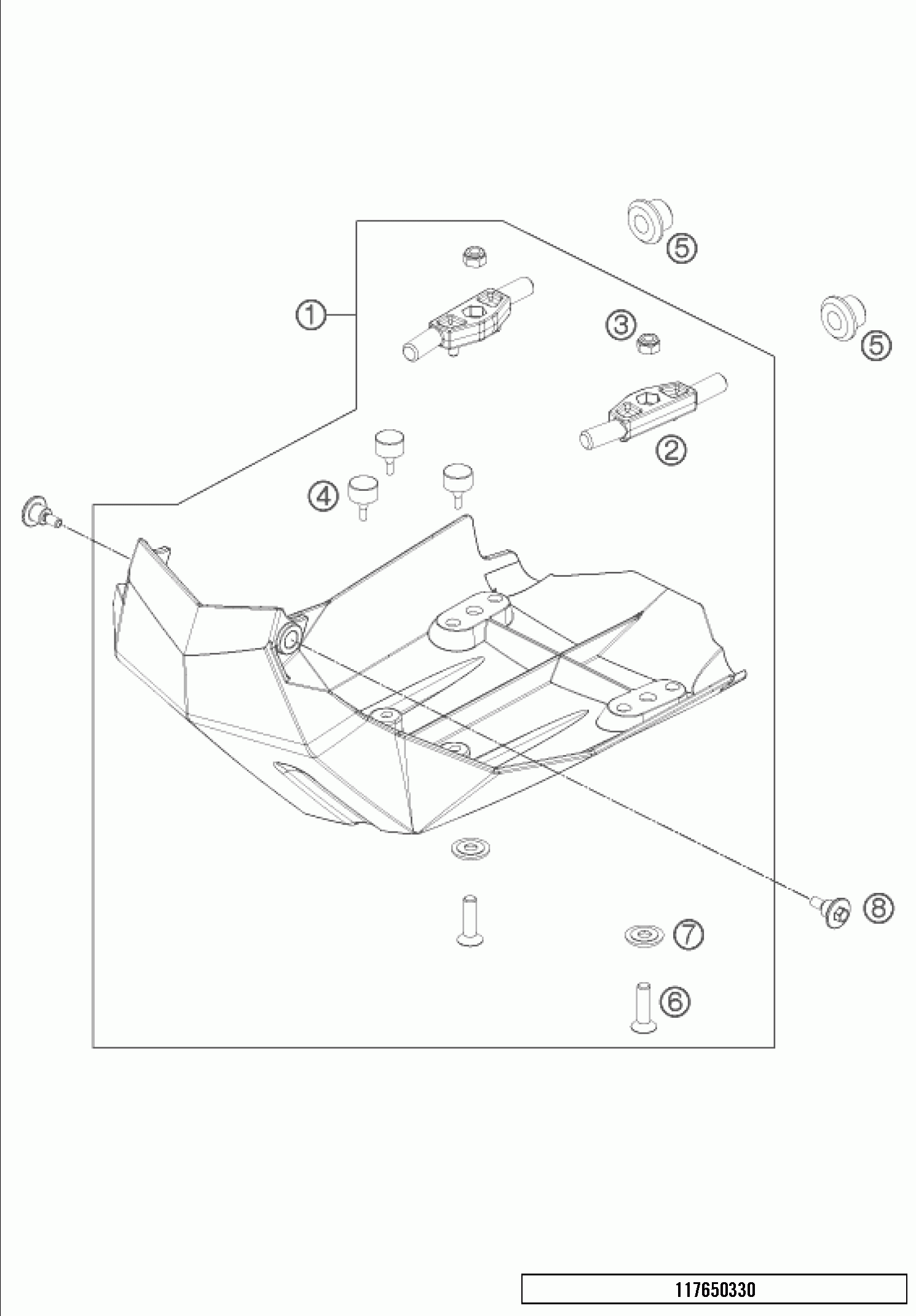 5
1
3
5
2
4
8
7
6
117650330