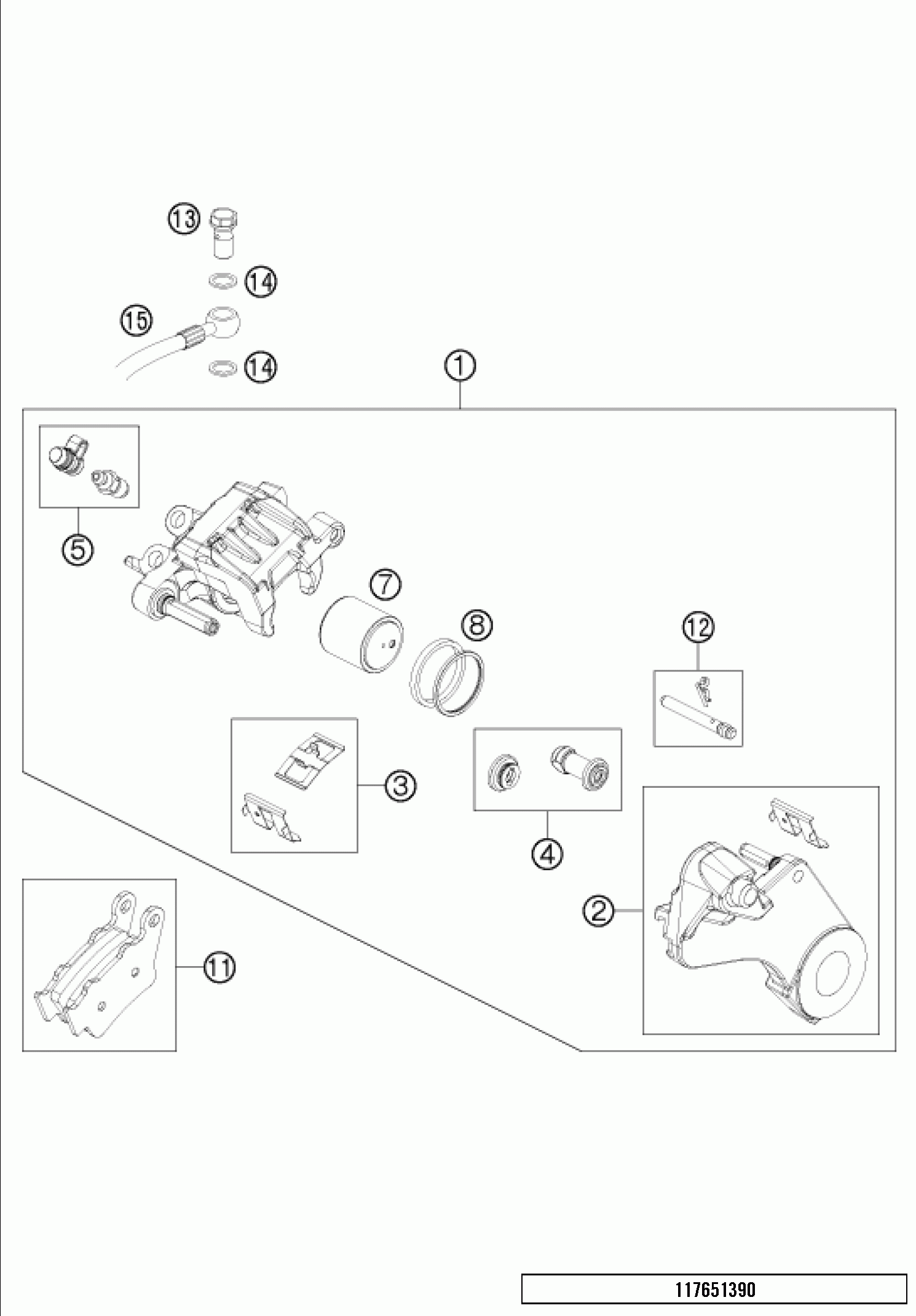 13
14
15
14
1
5
7
8
12
3
4
2
11
117651390