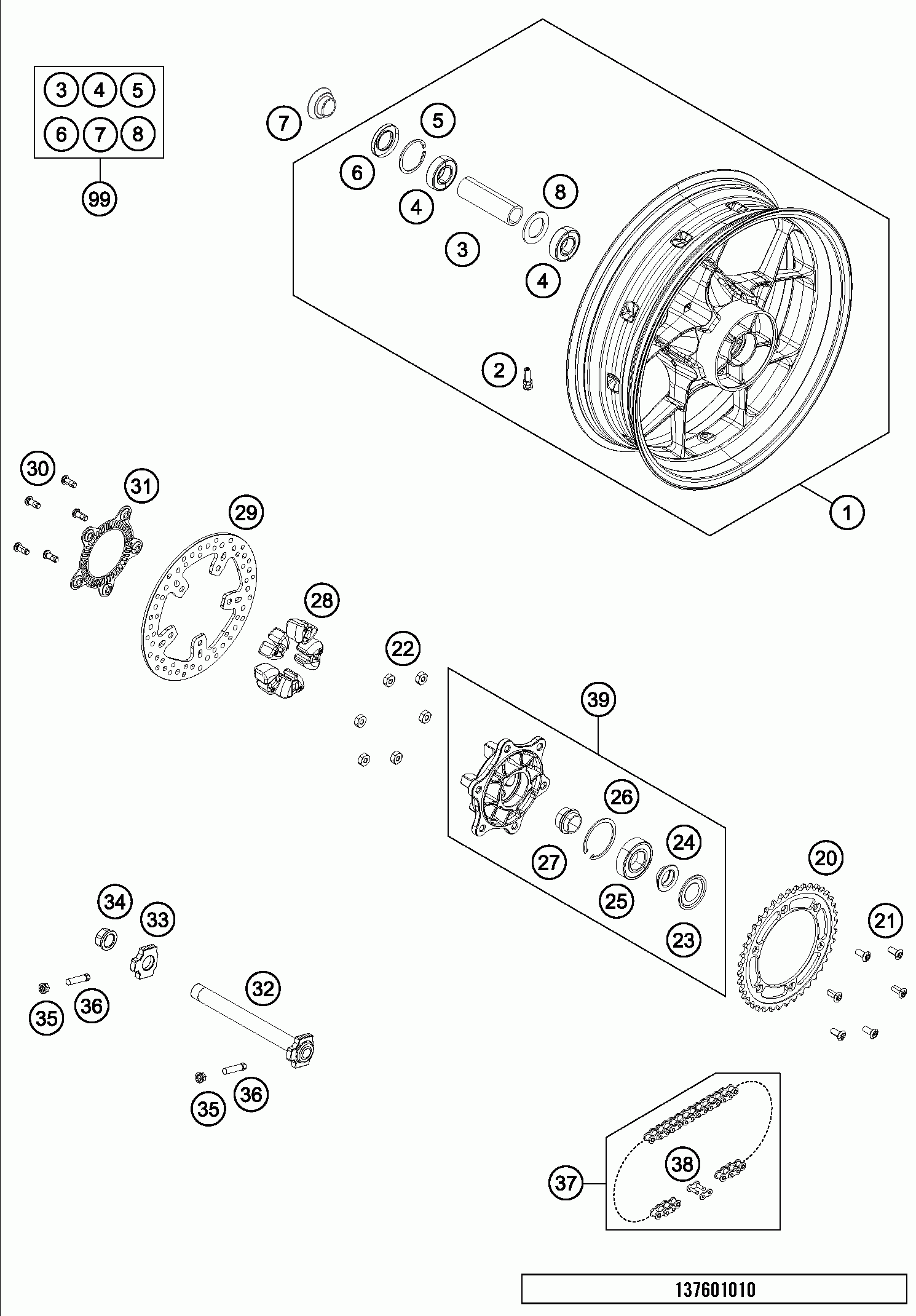 3 4 5
6 7 8
99
7
5
6
4
8
3
4
2
1
30
31
29
28
22
39
26
24
27
25
23
20
21
34
33
32
35
36
35
36
38
37
137601010