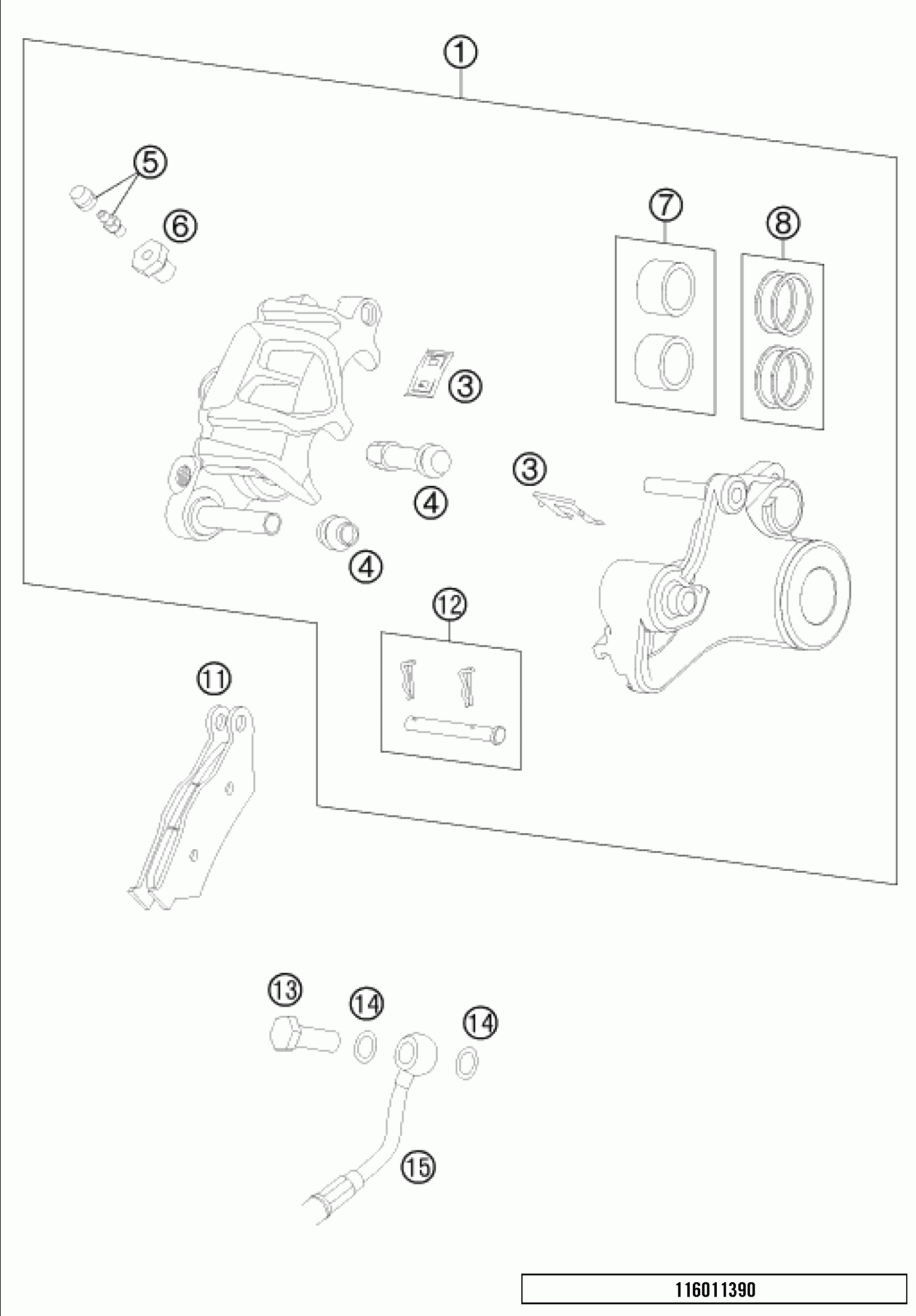 1
5
6
7
8
3
4
3
4
12
11
13
14
14
15
116011390