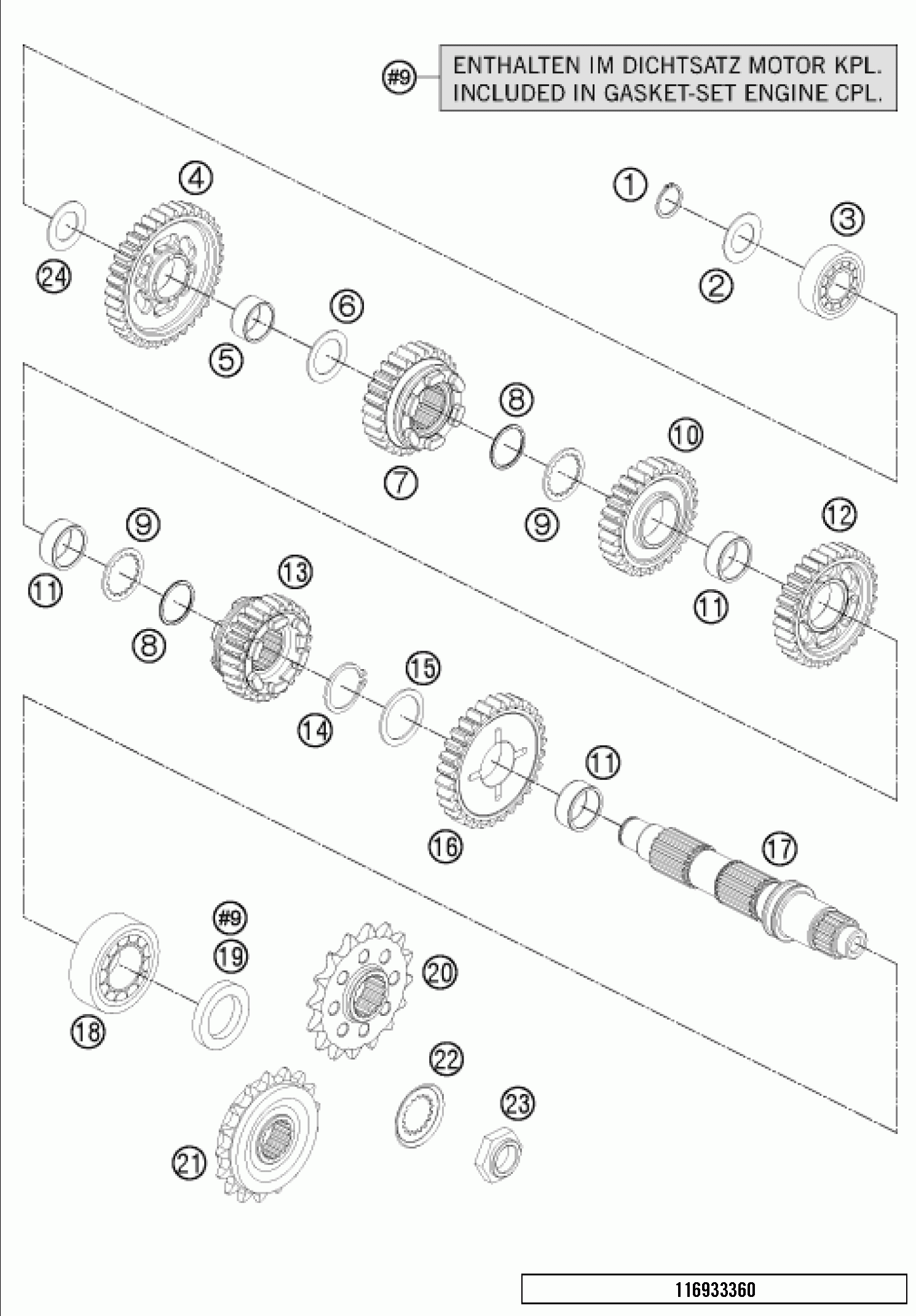 #9 ENTHALTEN IM DICHTSATZ MOTOR KPL.
INCLUDED IN GASKET-SET ENGINE CPL.

4

1

3

24

2

6

5

8

10

7

9

12

9

11

13

11

8

15

14

11

16

17

#9

19

20

18

22

23

21

116933360