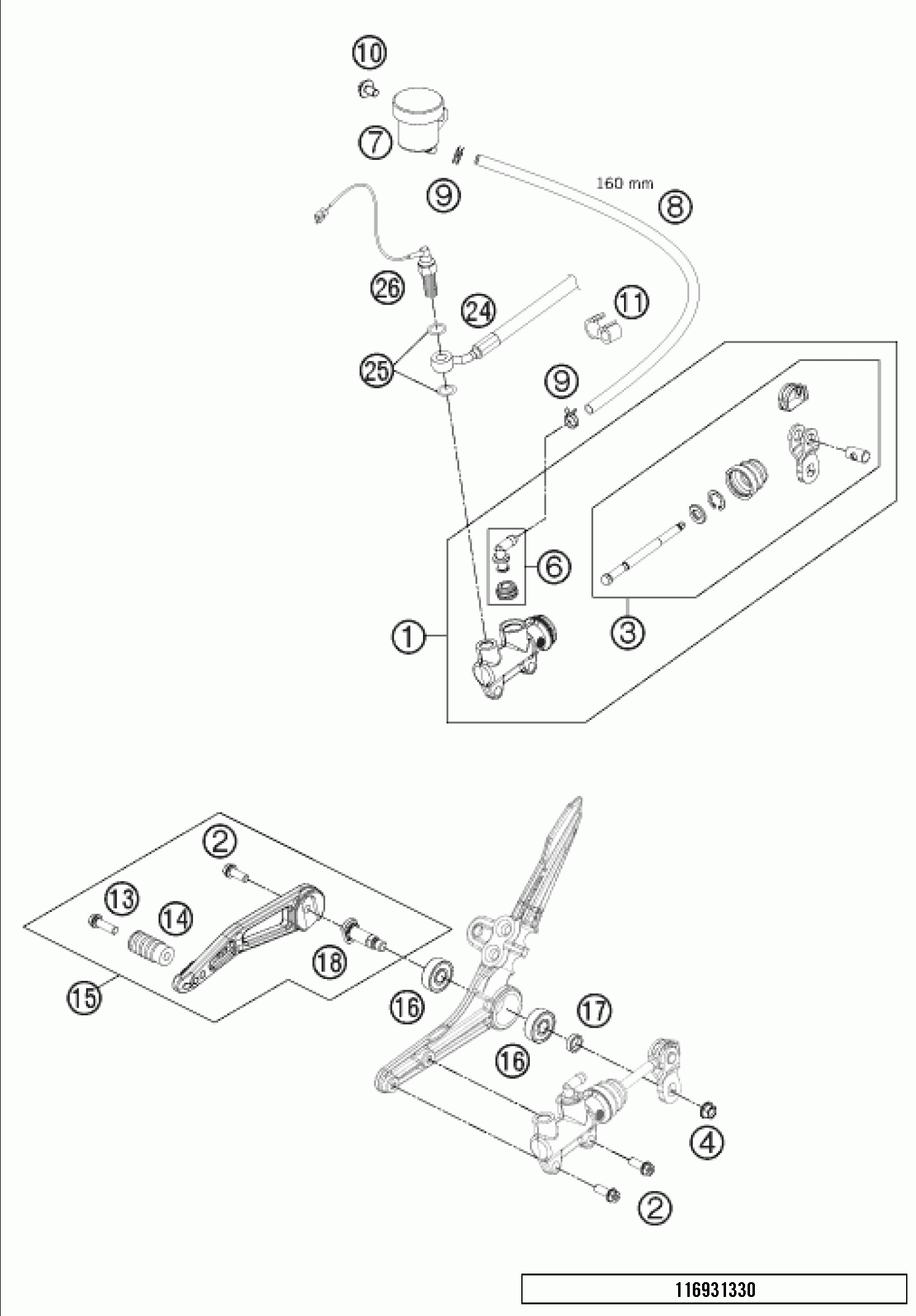 10
7
9
160 mm
8
26
24
11
25
9
6
1
3
2
13
14
18
15
16
17
16
4
2
116931330