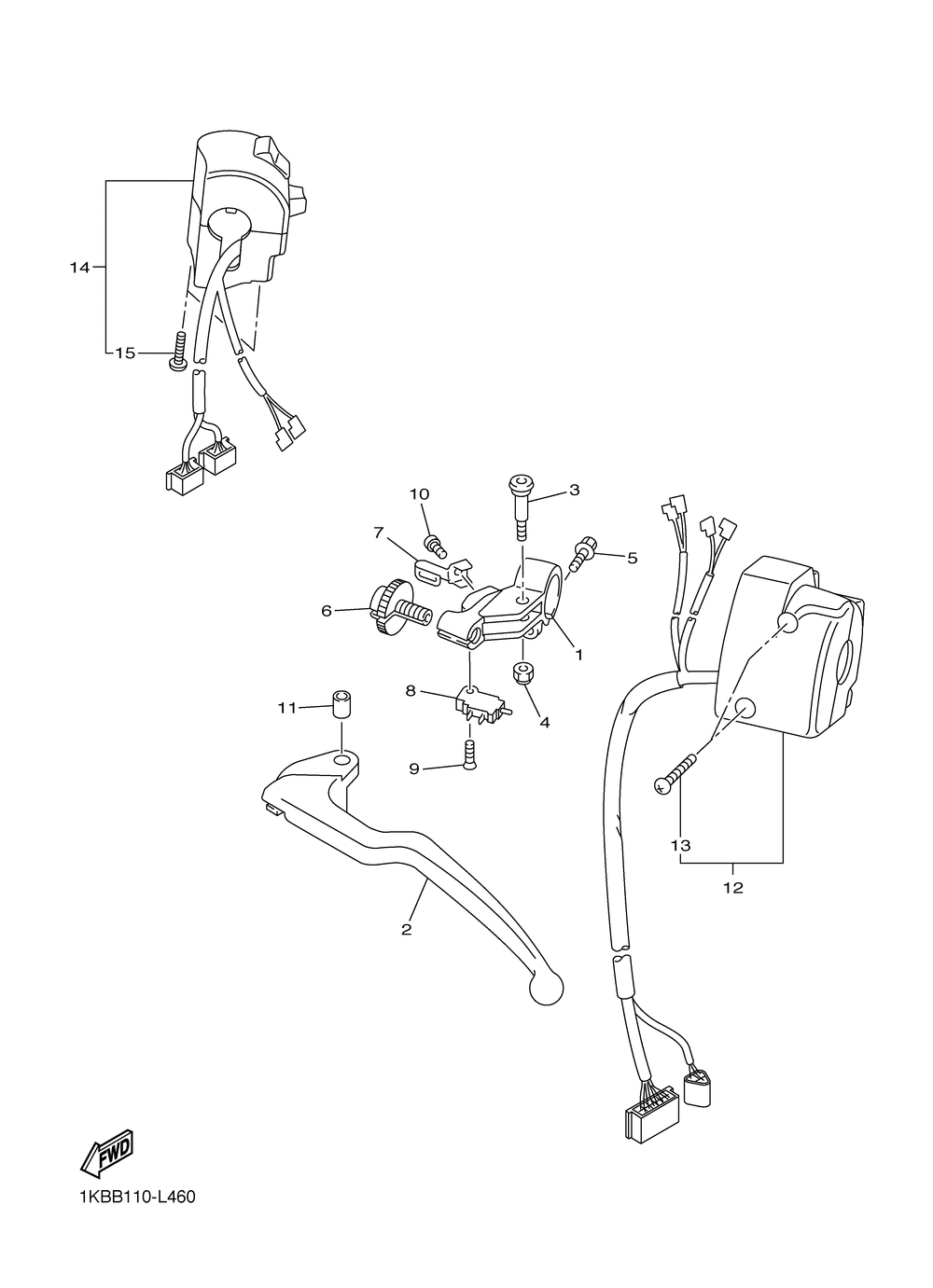 14
15
10
3
7
5
6
1
8
4
11
9
13
12
2
FWD
1KBB110-L460