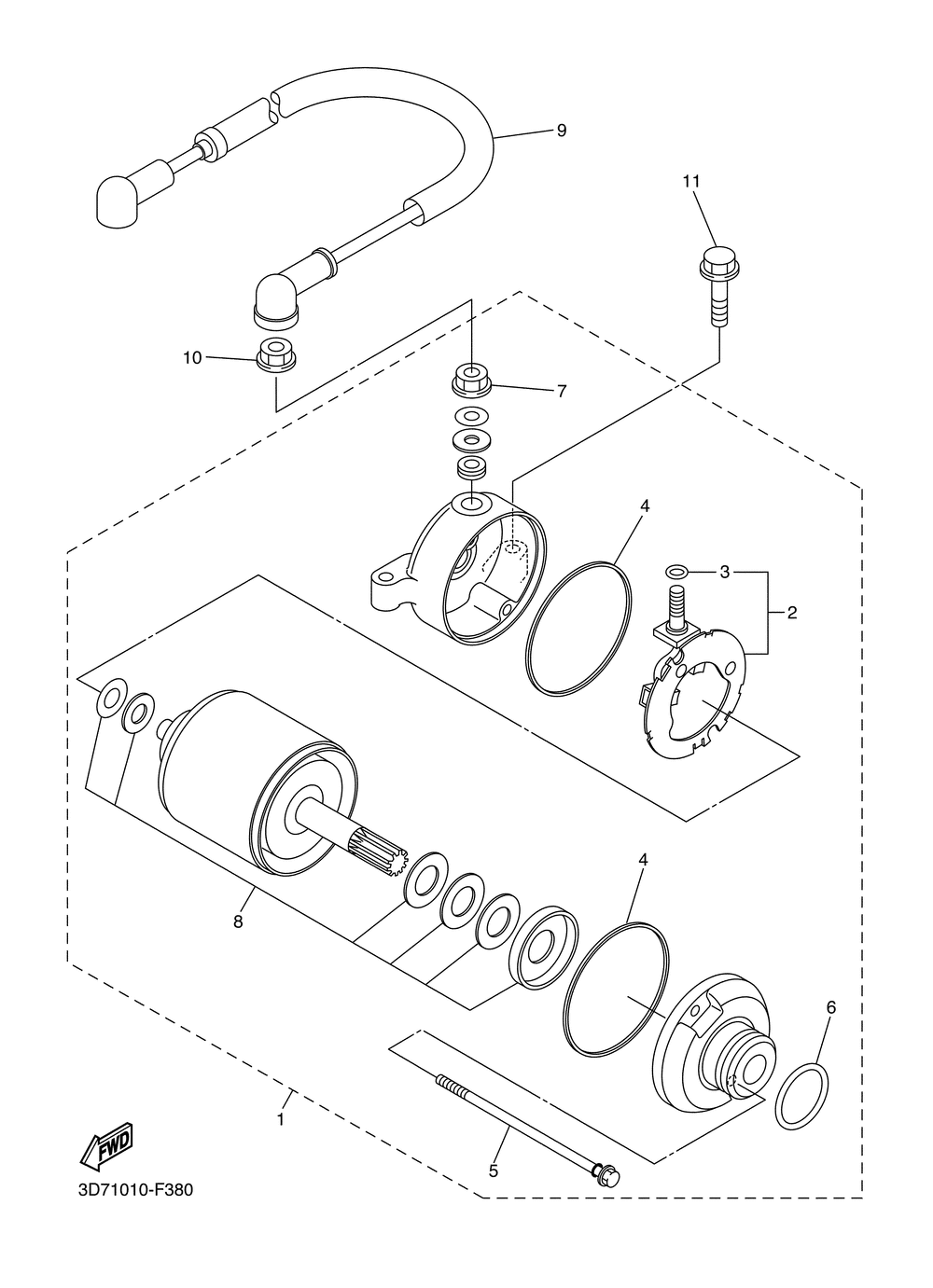 9

11

10

7

4

3

2

8

4

6

1

5

FWD

3D71010-F380