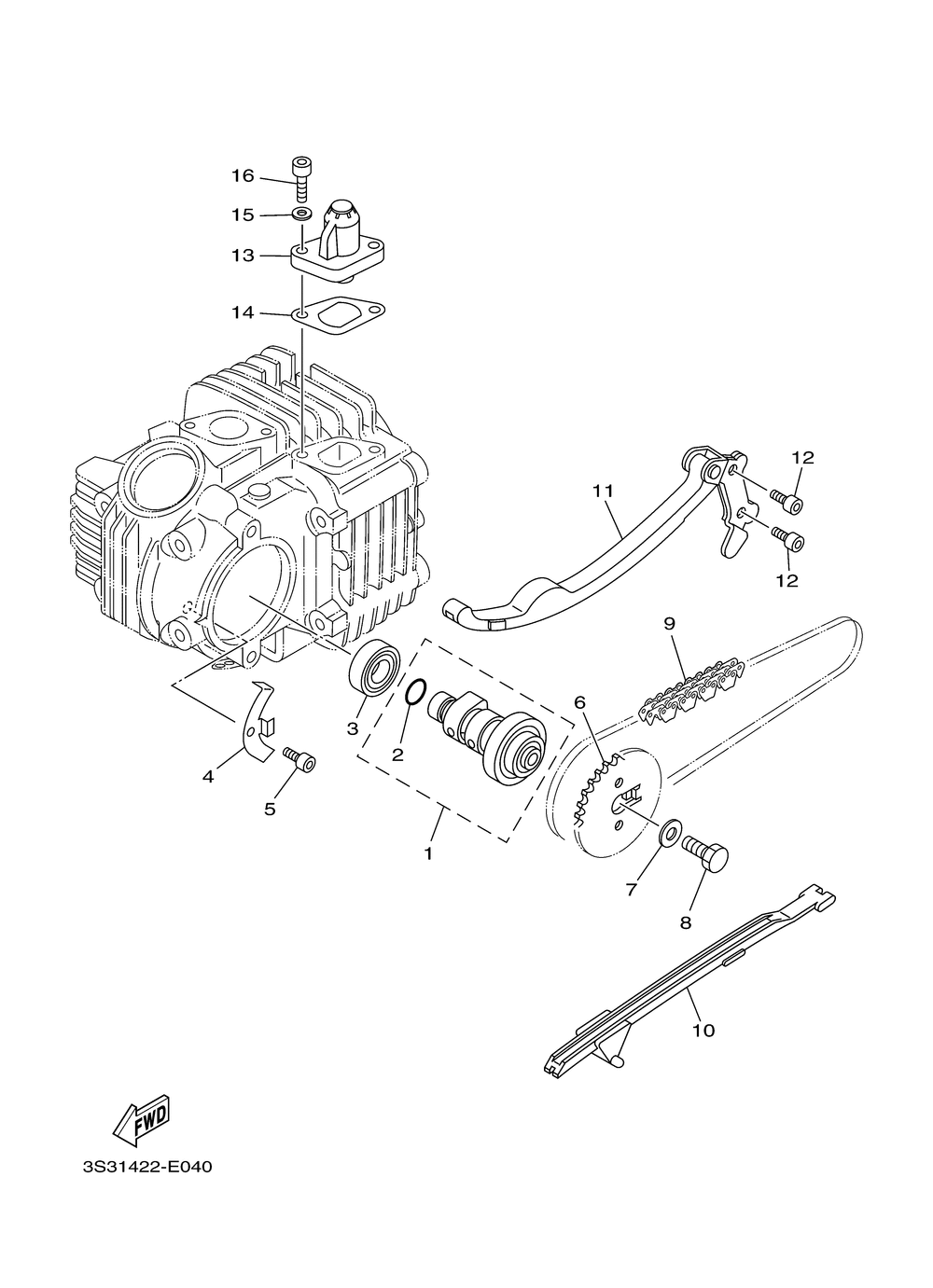 16
15
13
14
12
11
12
9
6
3
2
4
5
1
7
8
10
FWD
3S31422-E040