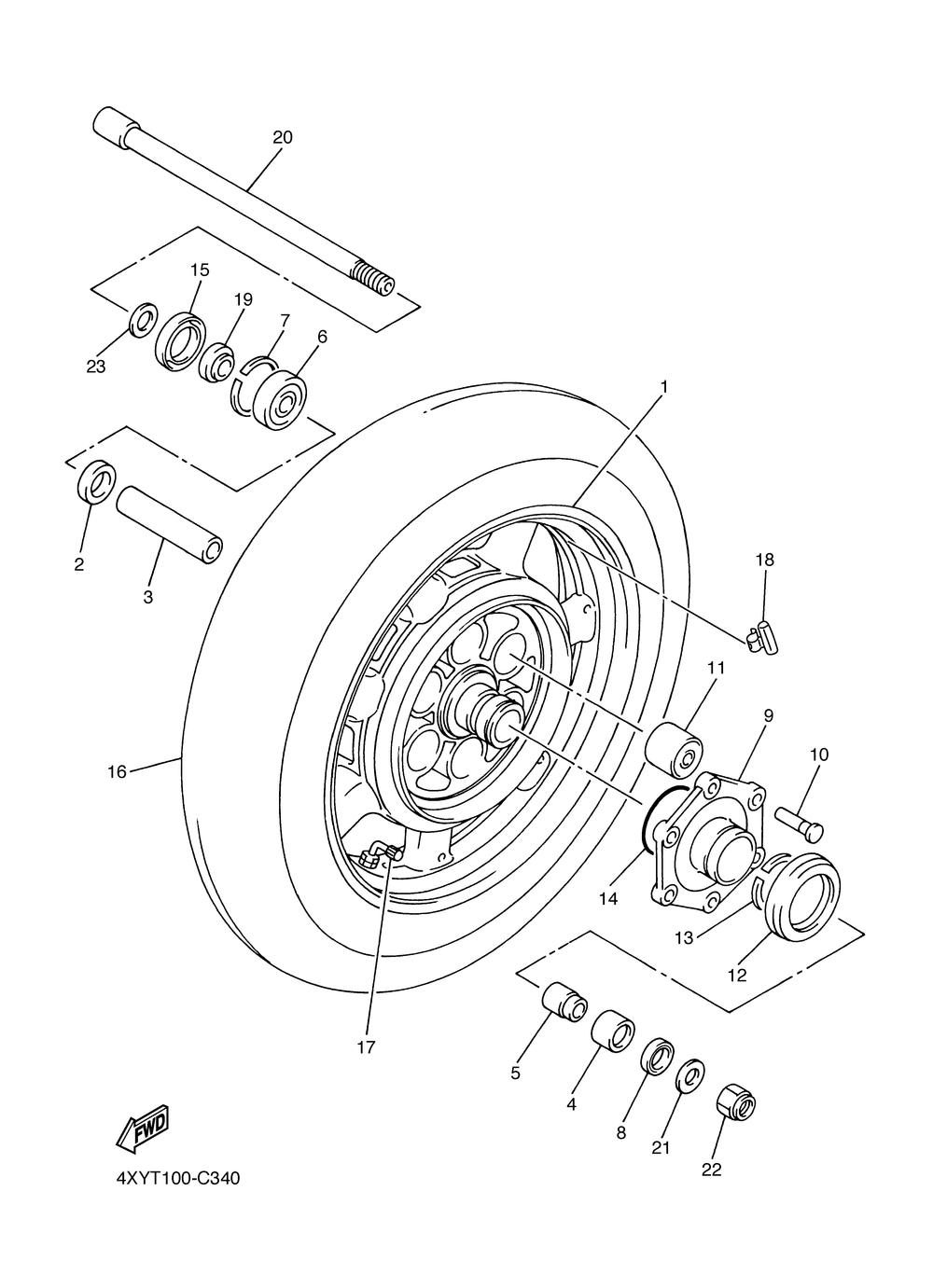 20
15
19
7
6
23
1
2
3
18
11
9
10
16
14
13
12
17
5
4
8
21
22
FWD
4XYT100-C340