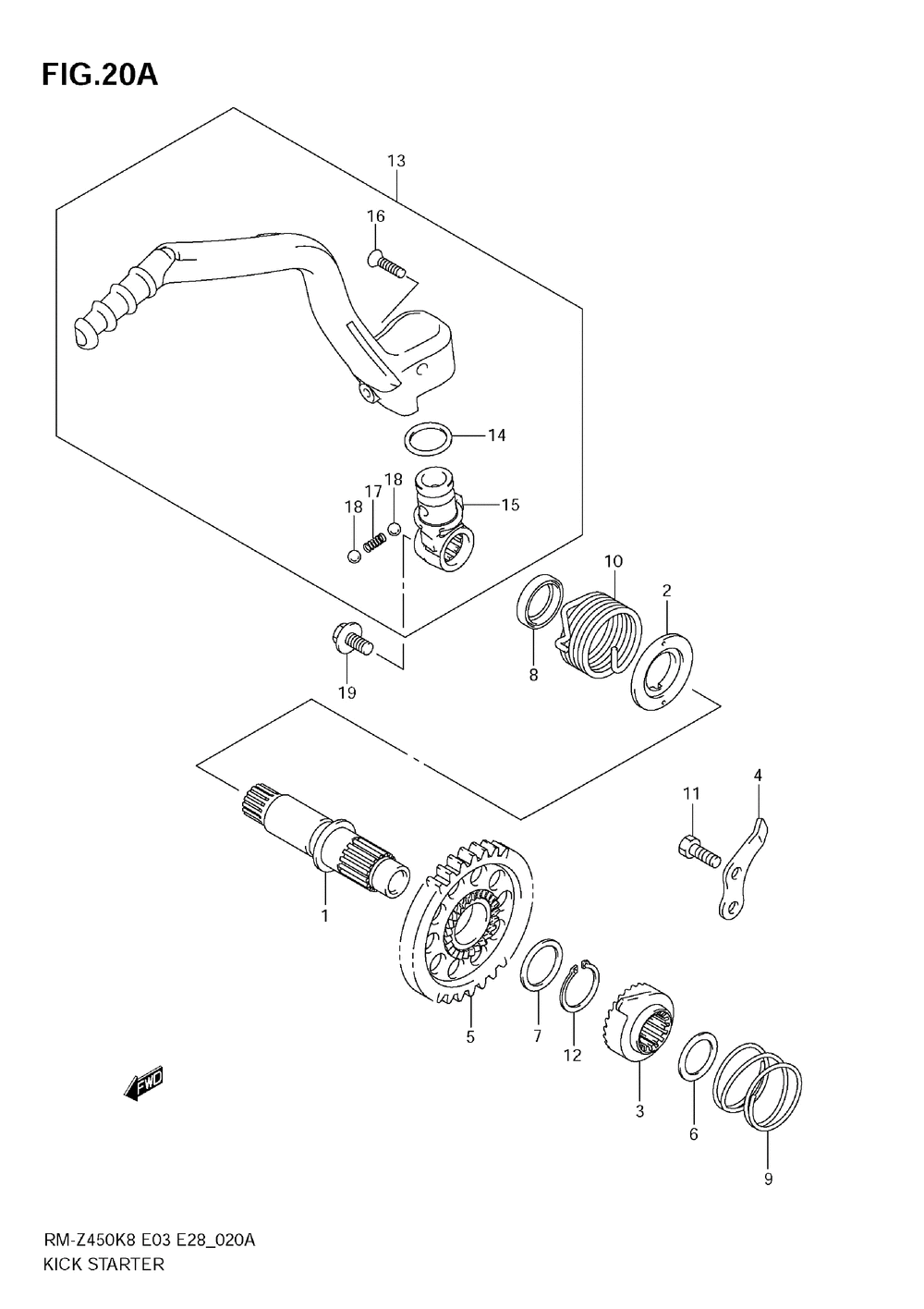 FIG.20A

13

16

14

18

17

18

15

10

2

8

19

4

11

1

5

7

12

3

6

9

FWD

RM-Z450K8 E03 E28_020A
KICK STARTER