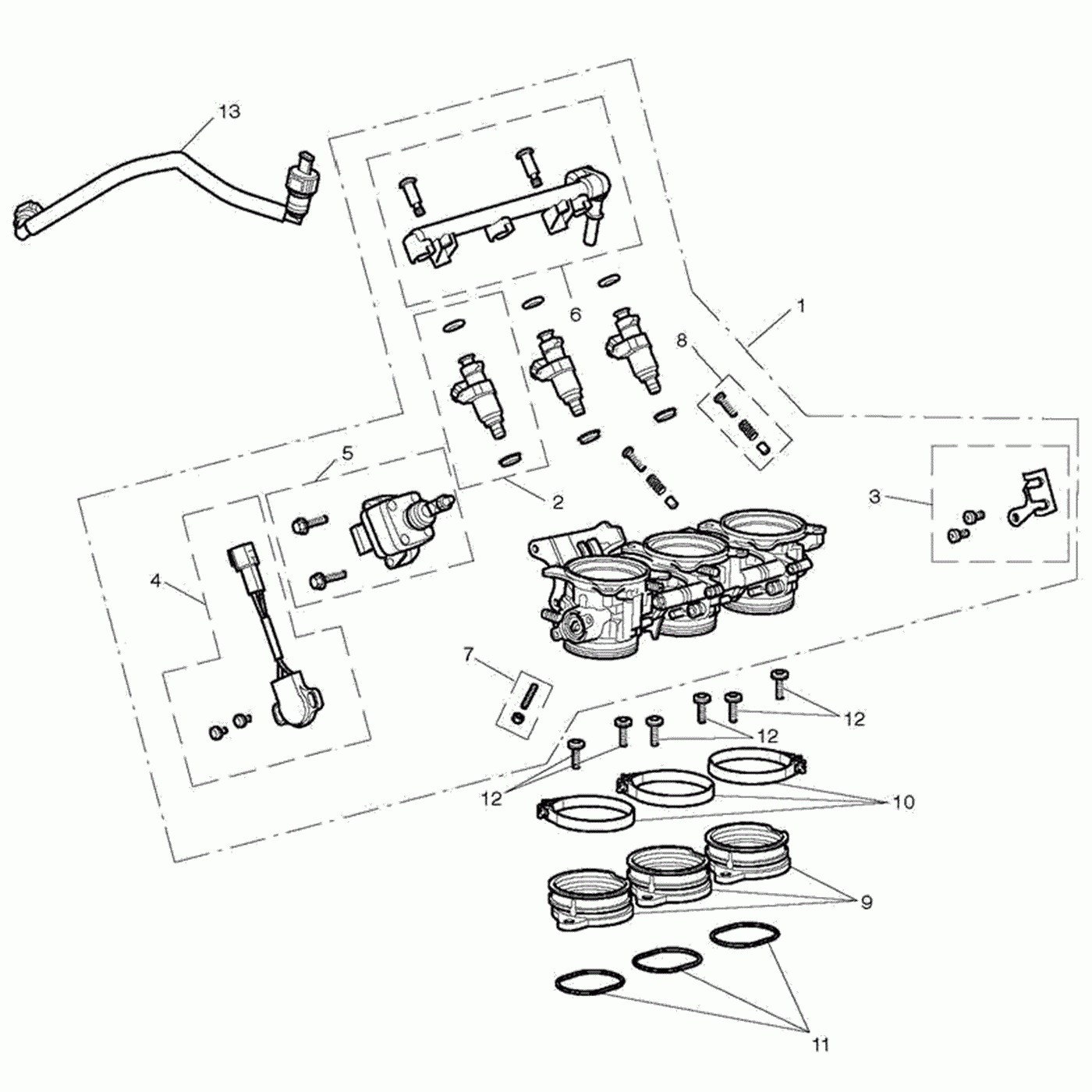 13
6
1
8
5
2
3
4
7
12
12
12
10
9
11