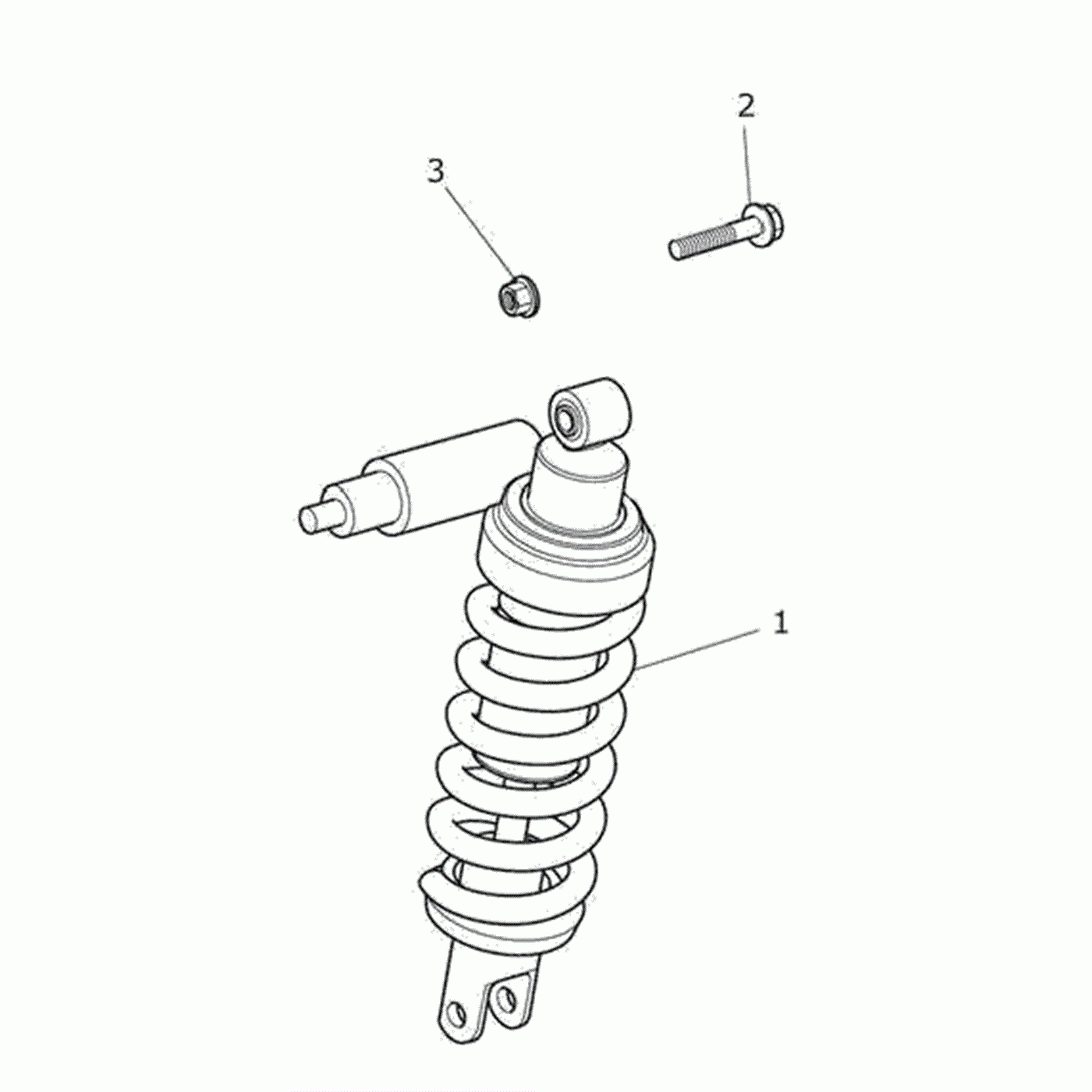 2
3
1