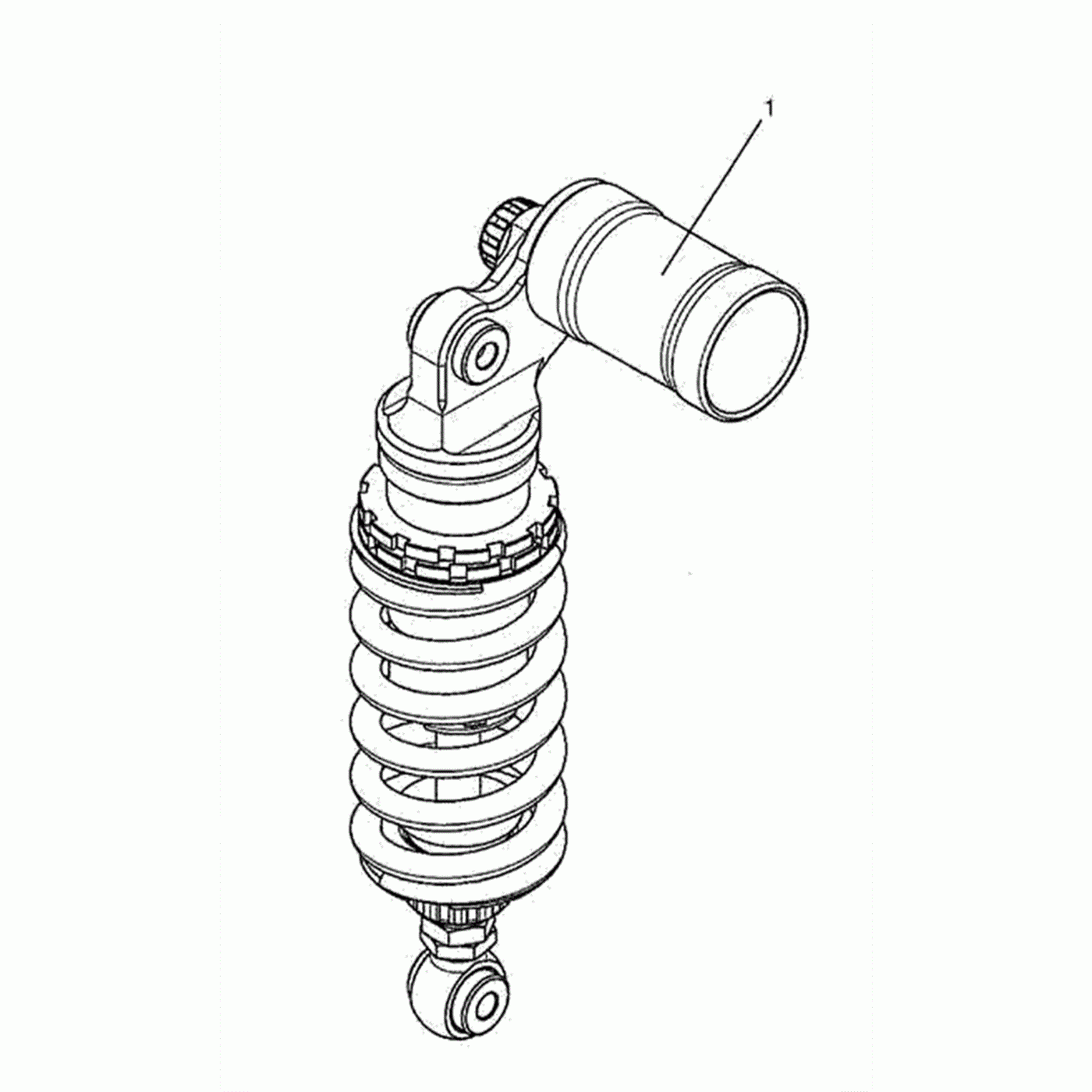 1