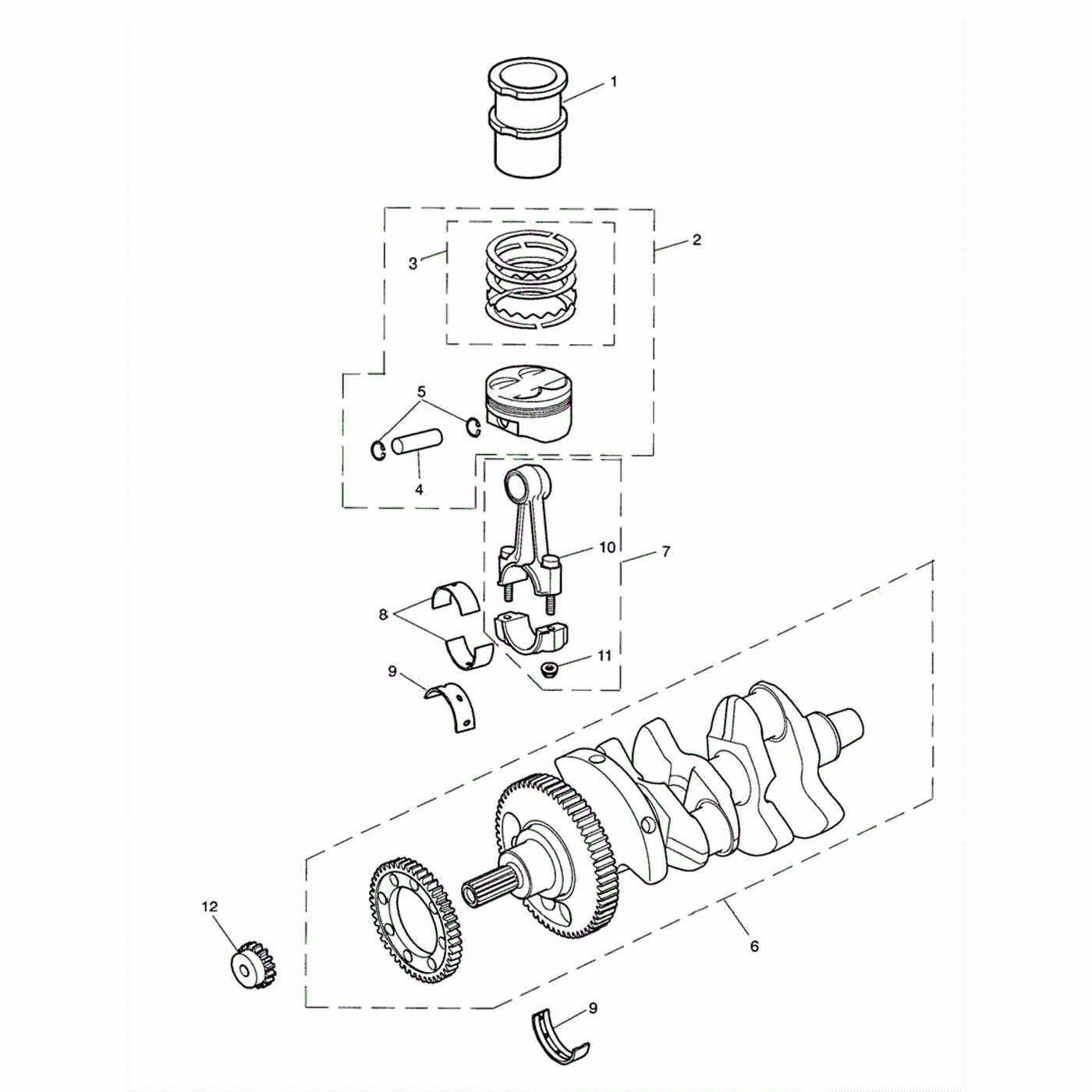 1
2
3
5
4
10
7
8
11
9
12
6
9