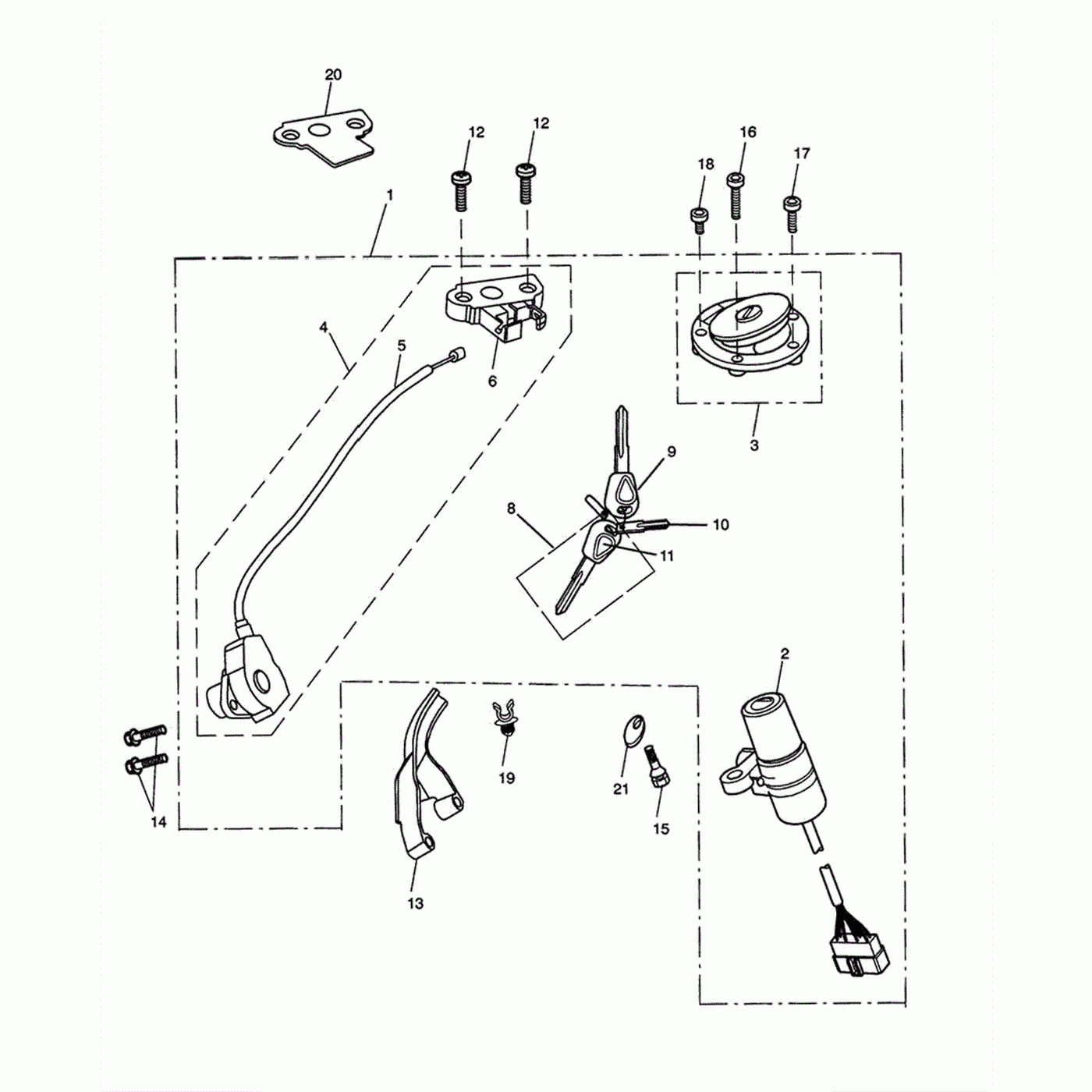 20
12
12
16
18
17
1
4
5
6
3
9
8
10
11
2
19
21
15
14
13