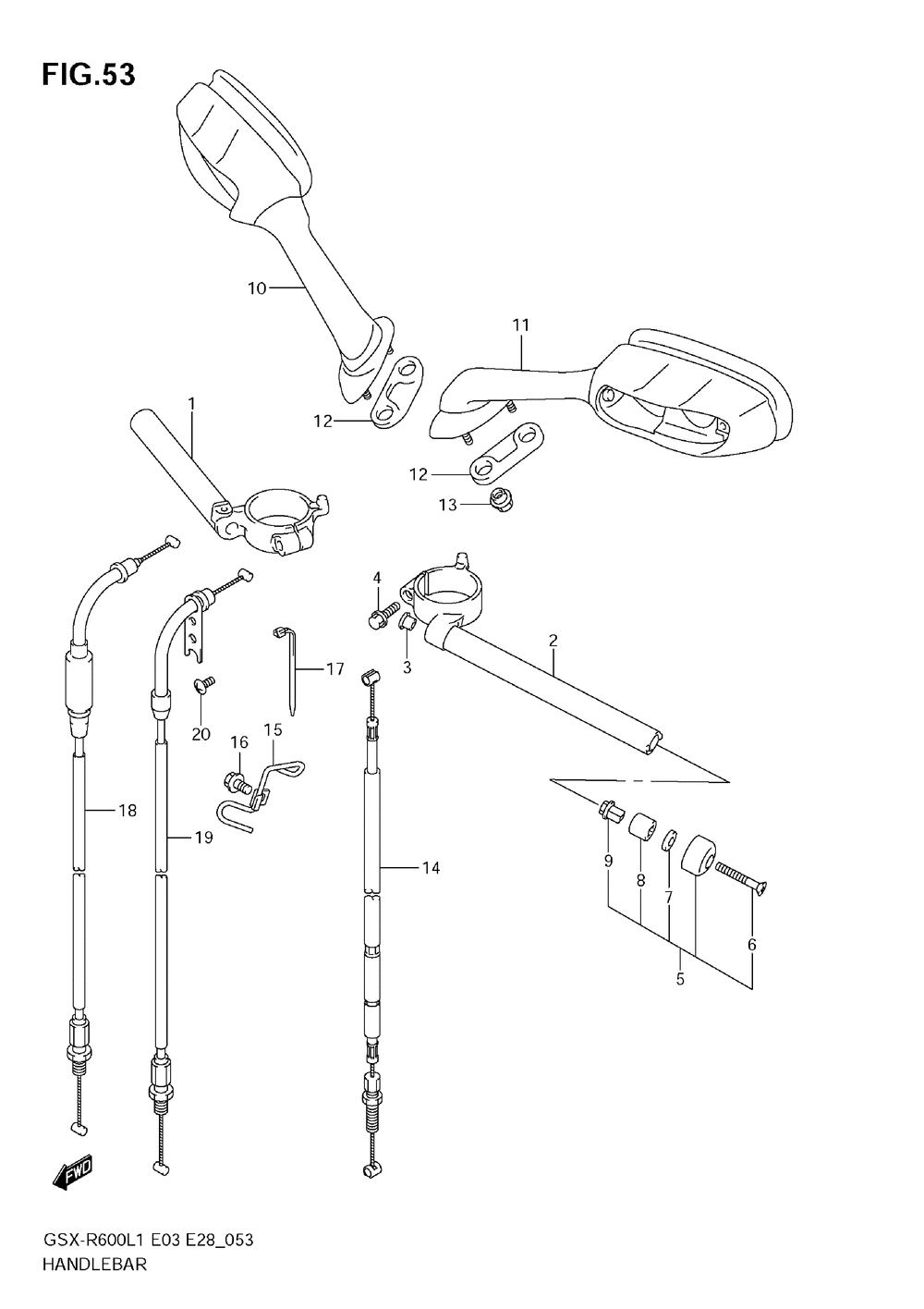 FIG.53

10
11
1
12
12
13
4
3
2
17
20
16
15
18
19
14
9
8
7
6
5
FWD

GSX-R600L1 E03 E28_053
HANDLEBAR