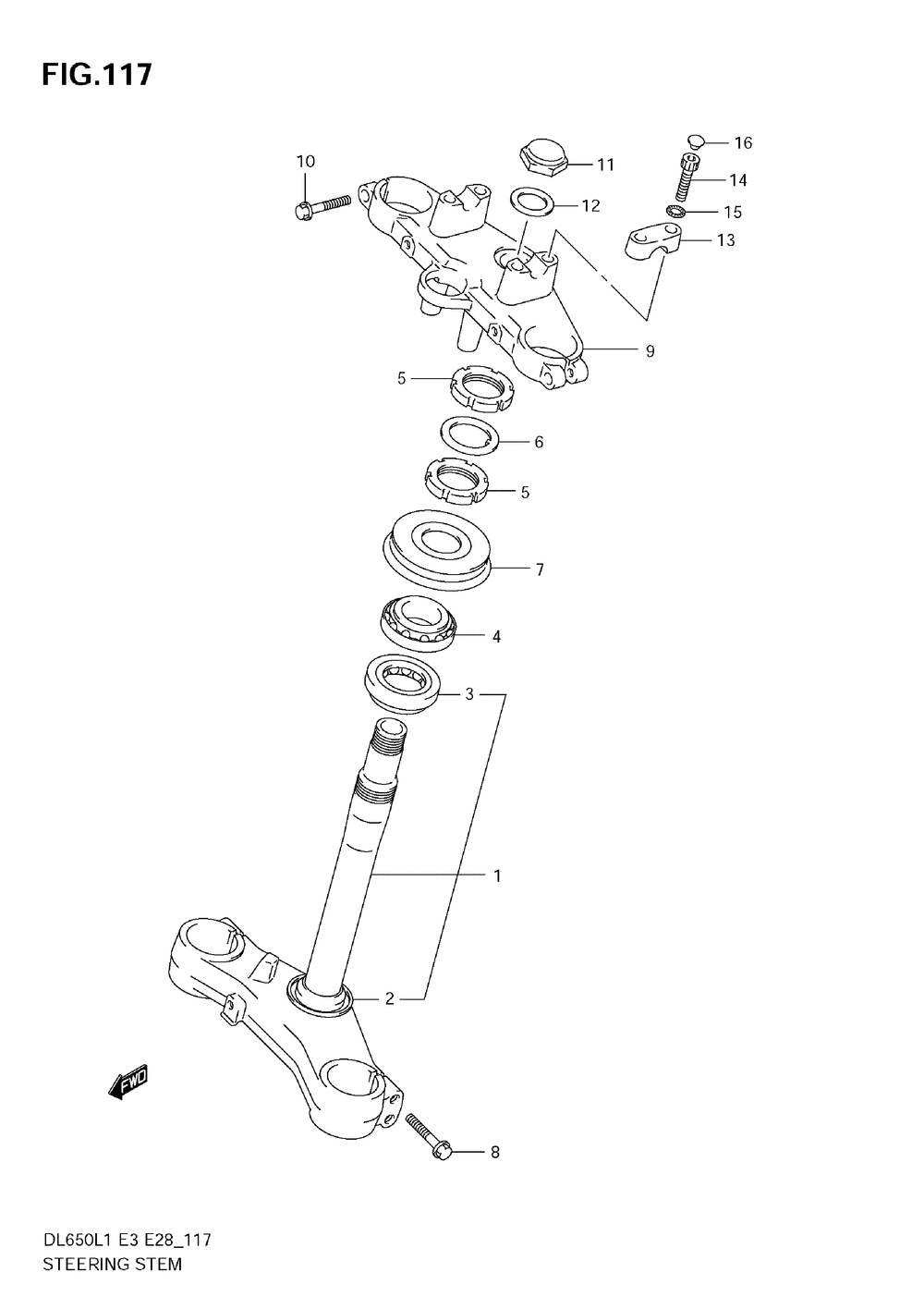 FIG.117

10
11
16
14
12
15
13
9
5
6
5
7
4
3
1
2
FWD
8

DL650L1 E3 E28_117
STEERING STEM