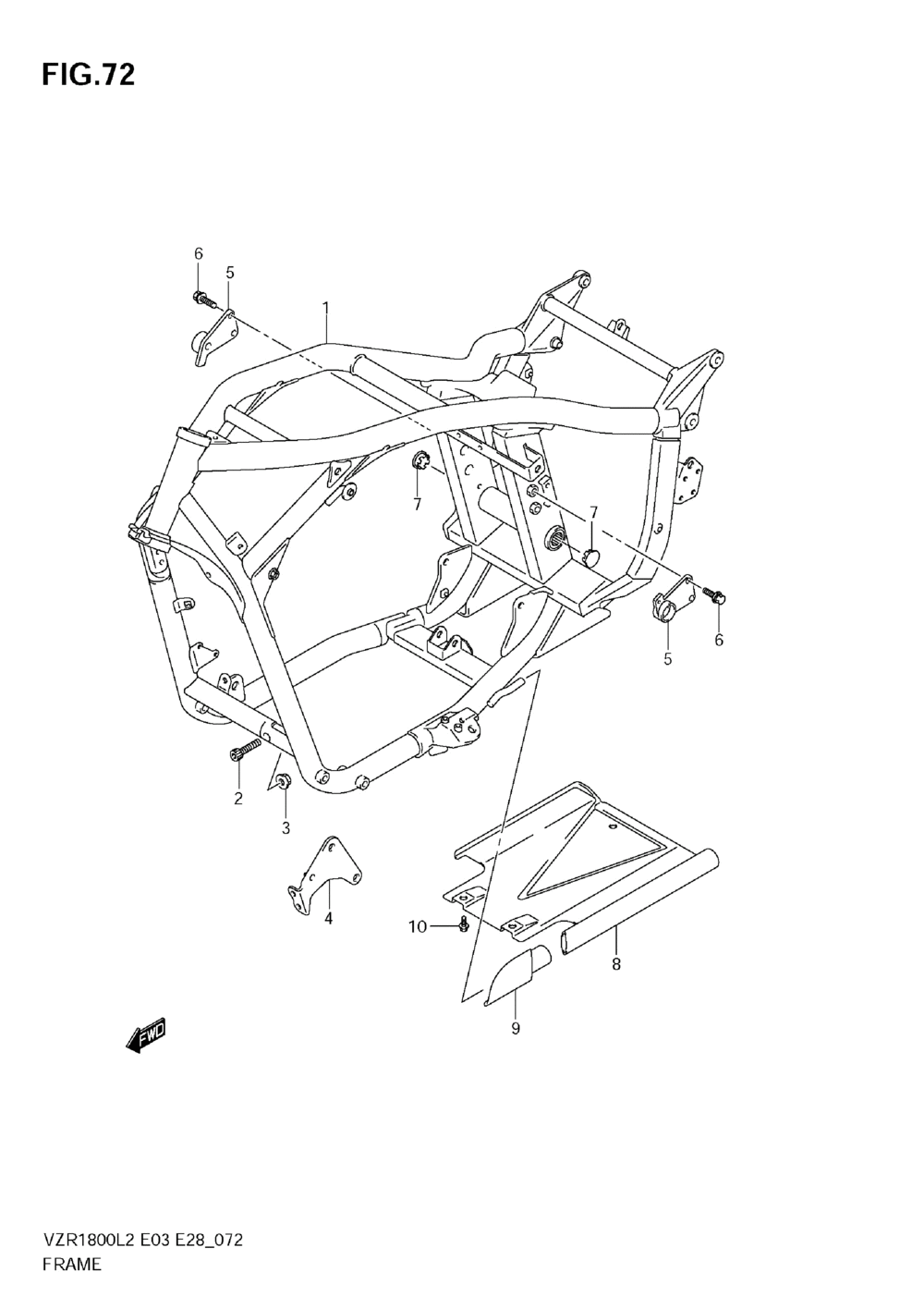 FIG.72

6
5
1
7
7
5
6
2
3
4
10
8
9
FWD

VZR1800L2 E03 E28_072
FRAME