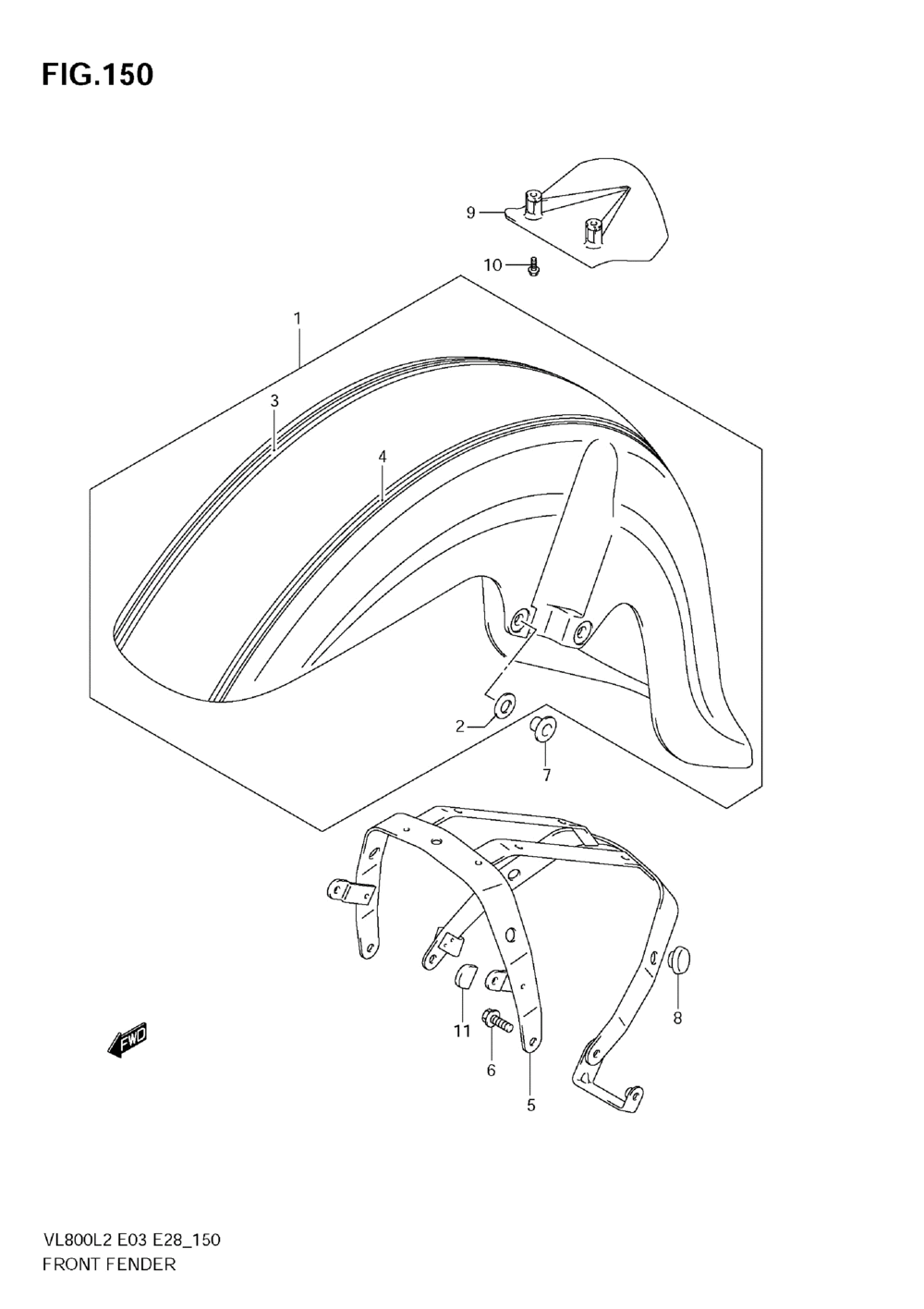 FIG.150

9
10
1
3
4
2
7
8
11
6
5
FWD

VL800L2 E03 E28_150
FRONT FENDER