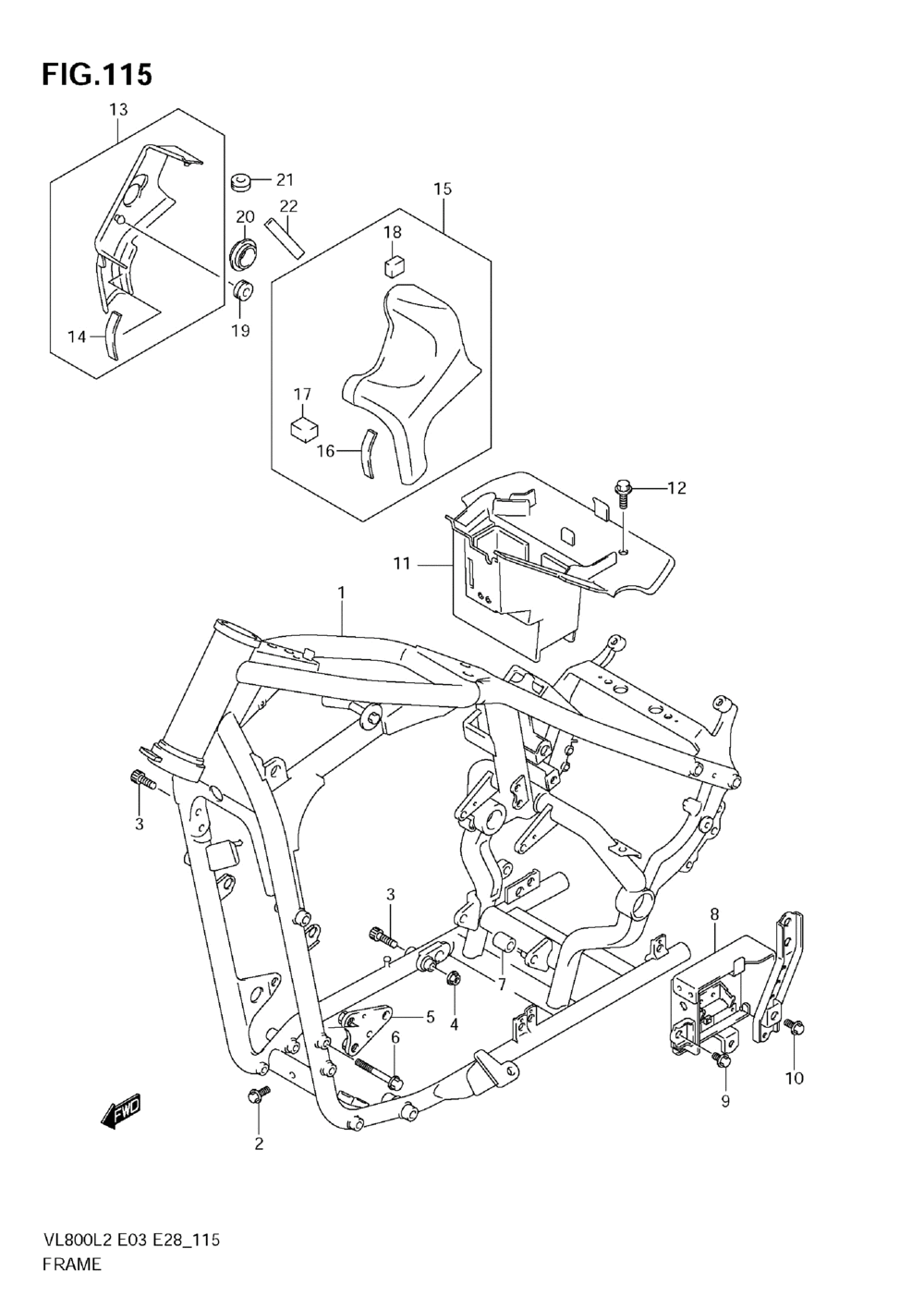 FIG.115

13
21
22
20
19
14
15
18
17
16
12
11
1
3
3
7
4
5
6
2
8
9
10
FWD

VL800L2 E03 E28_115
FRAME