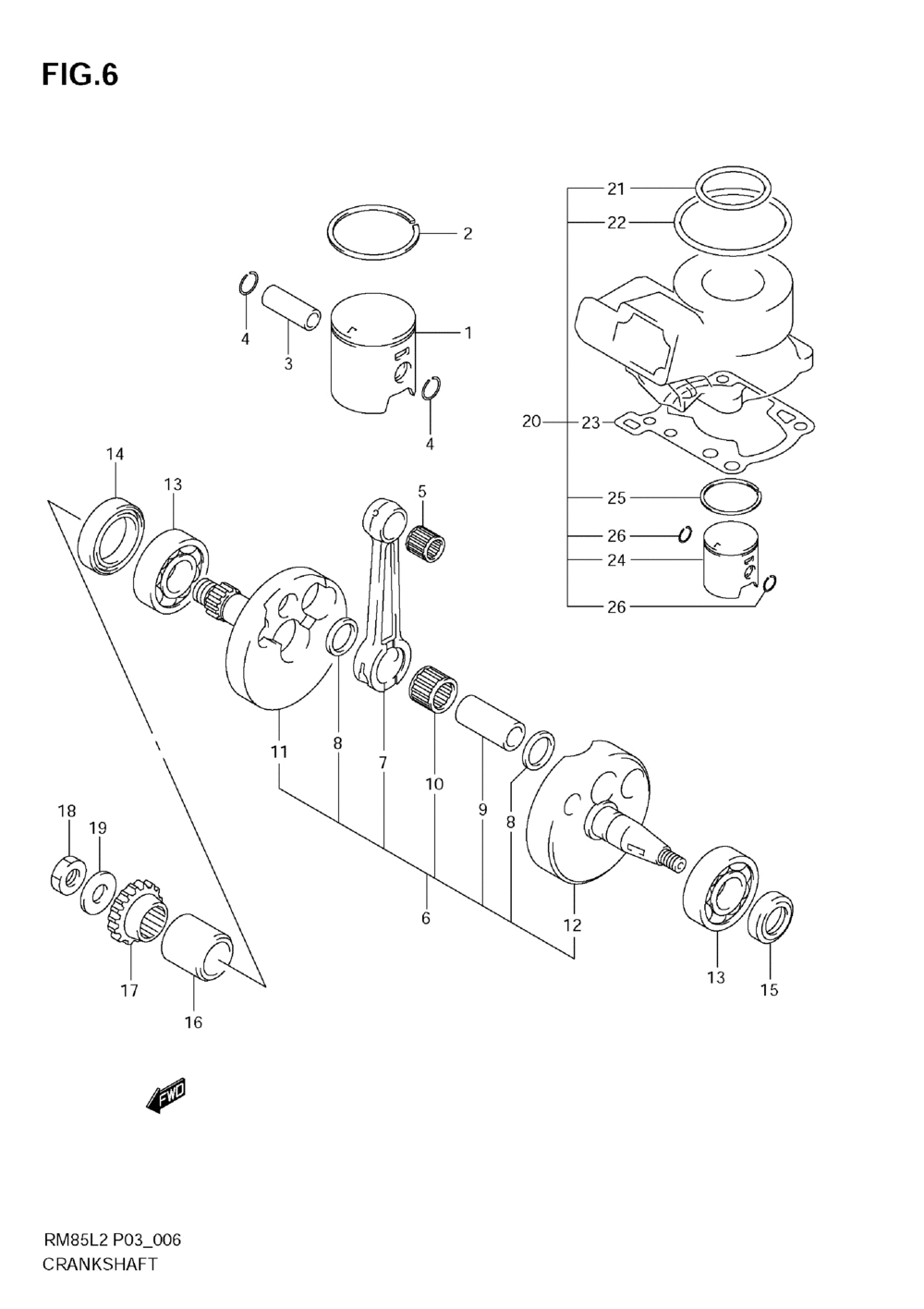 FIG.6

21
22
2
4
3
1
4
20
23
14
13
5
25
26
24
26
11
8
7
10
9
8
18
19
6
12
17
16
13
15
FWD

RM85L2 P03_006
CRANKSHAFT