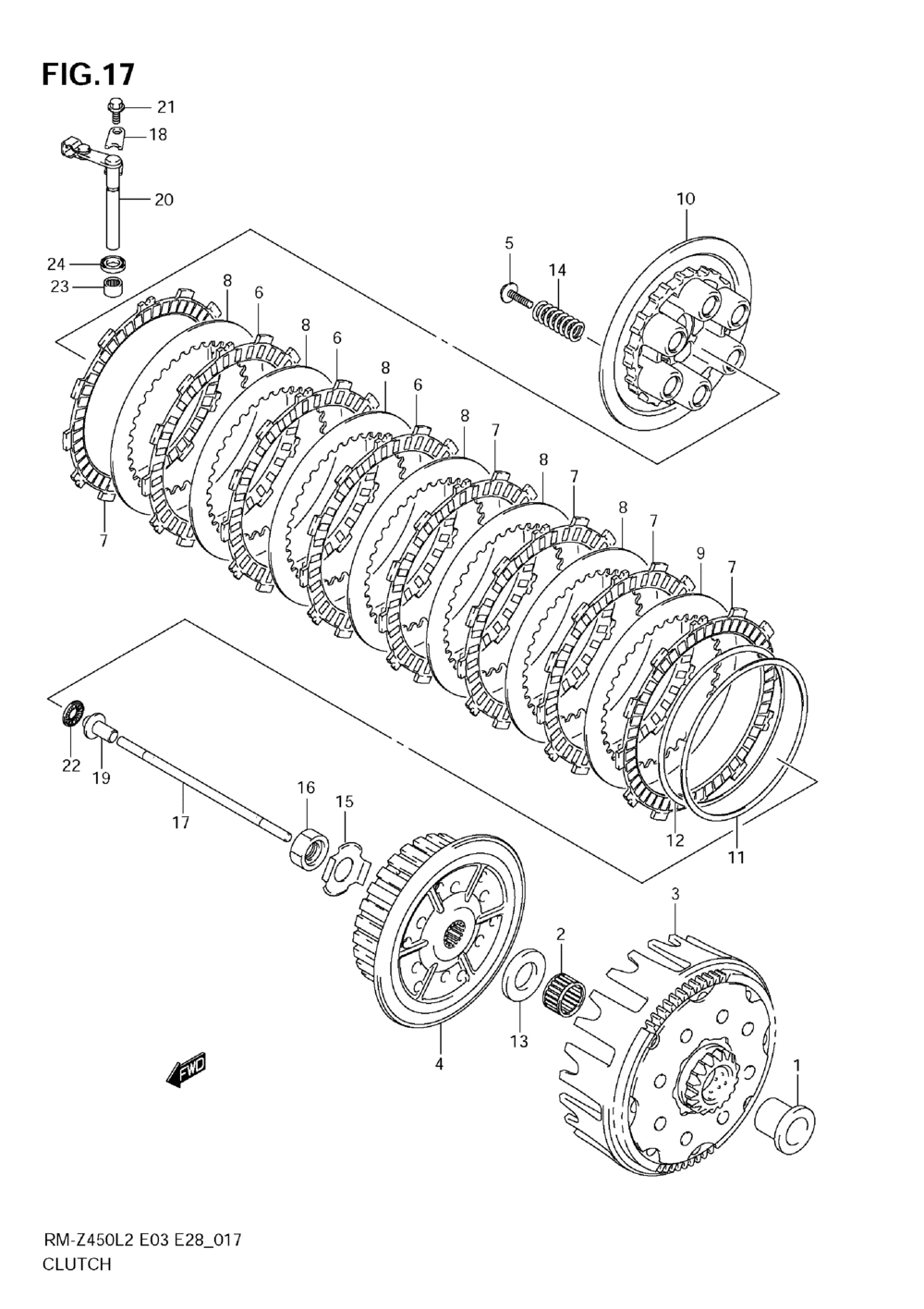 FIG.17

21
18
20
24
23
10
5
14
8
6
8
6
8
6
8
7
8
7
8
7
9
7
7
22
19
17
16
15
12
11
3
2
13
4
1
FWD

RM-Z450L2 E03 E28_017
CLUTCH