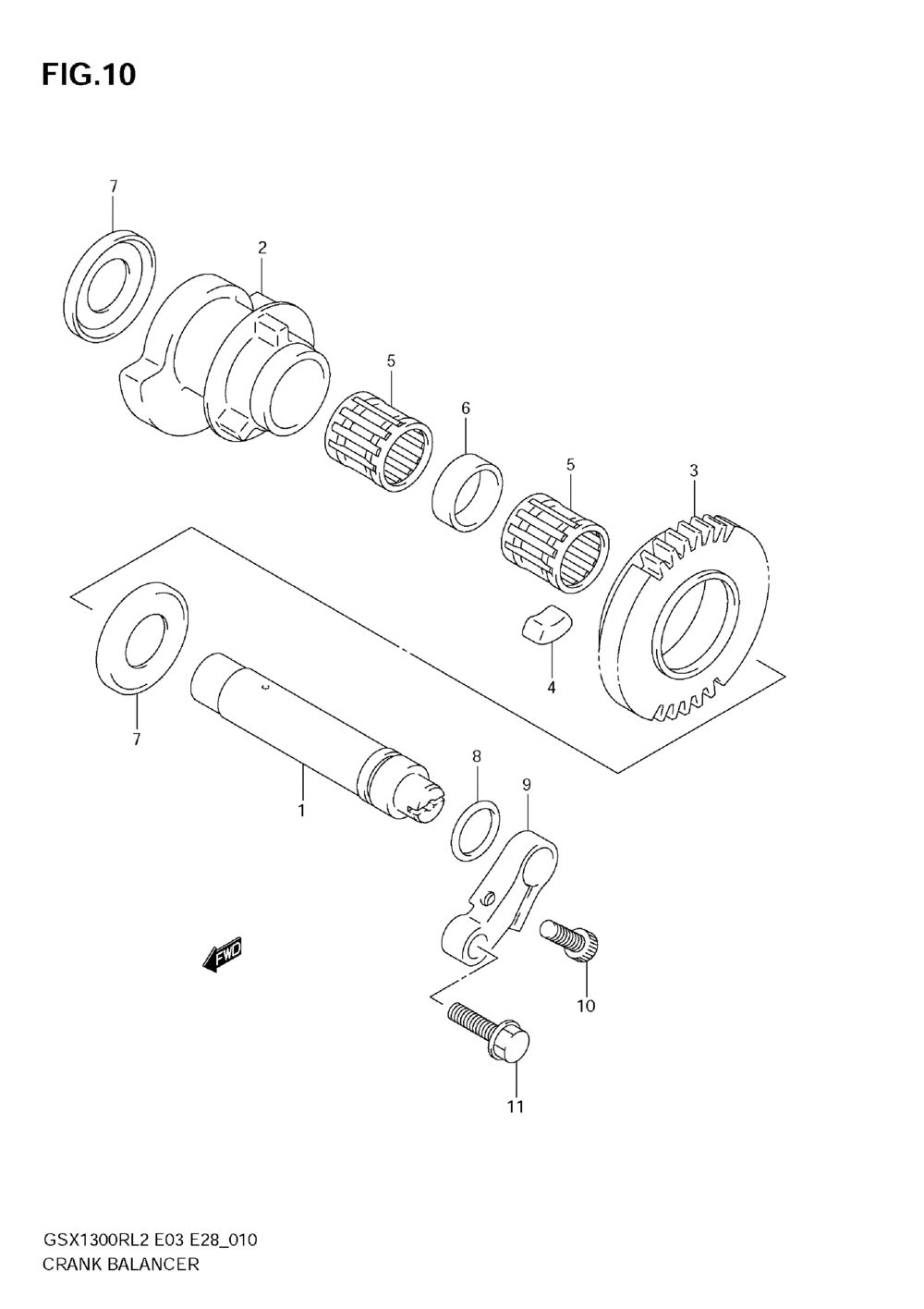 FIG.10

7

2

5

6

5

3

4

7

1

8

9

FWD

10

11

GSX1300RL2 E03 E28_010
CRANK BALANCER