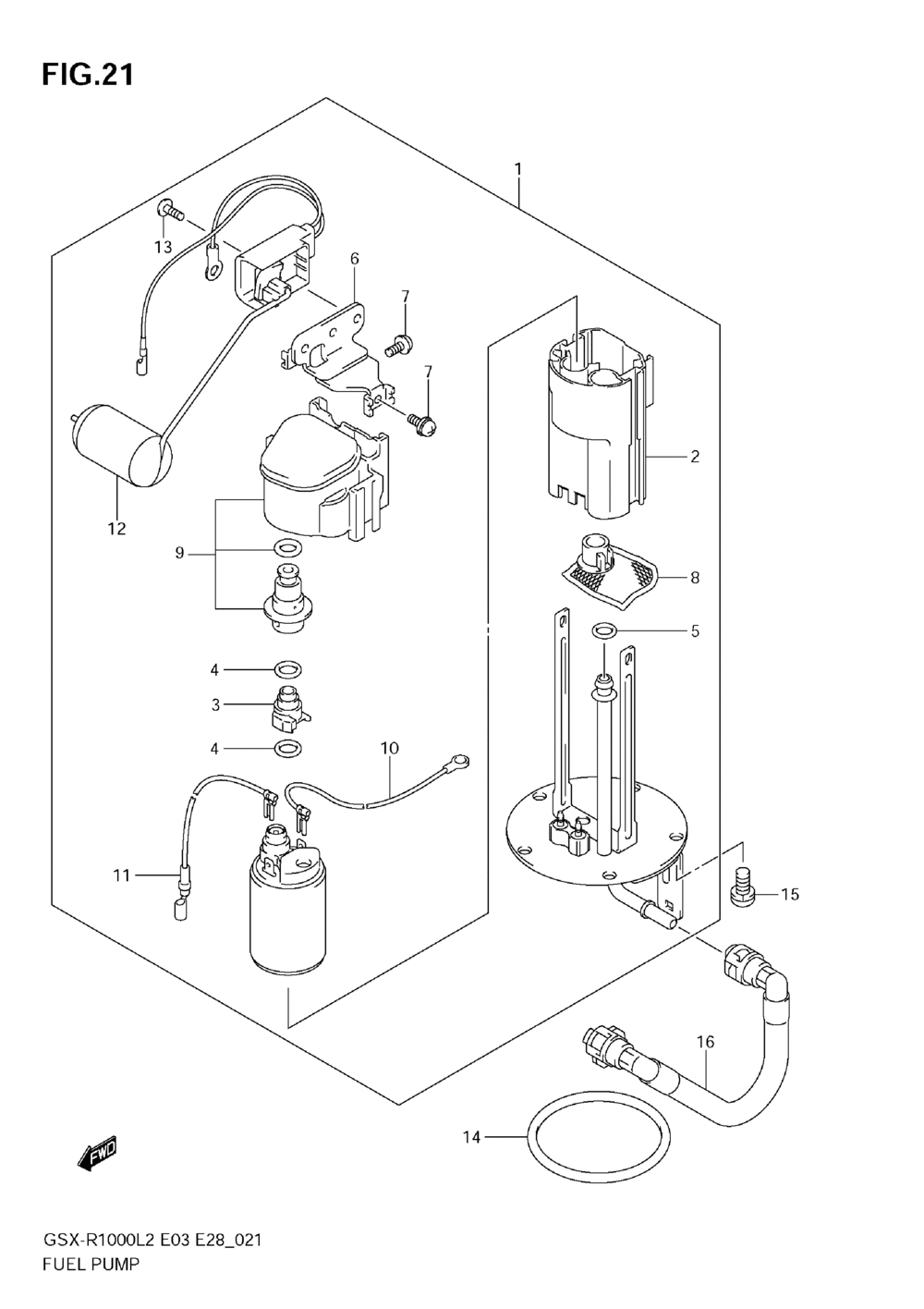 FIG.21

1
13
6
7
7
2
12
9
8
5
4
3
4
10
11
15
16
14
FWD

GSX-R1000L2 E03 E28_021
FUEL PUMP