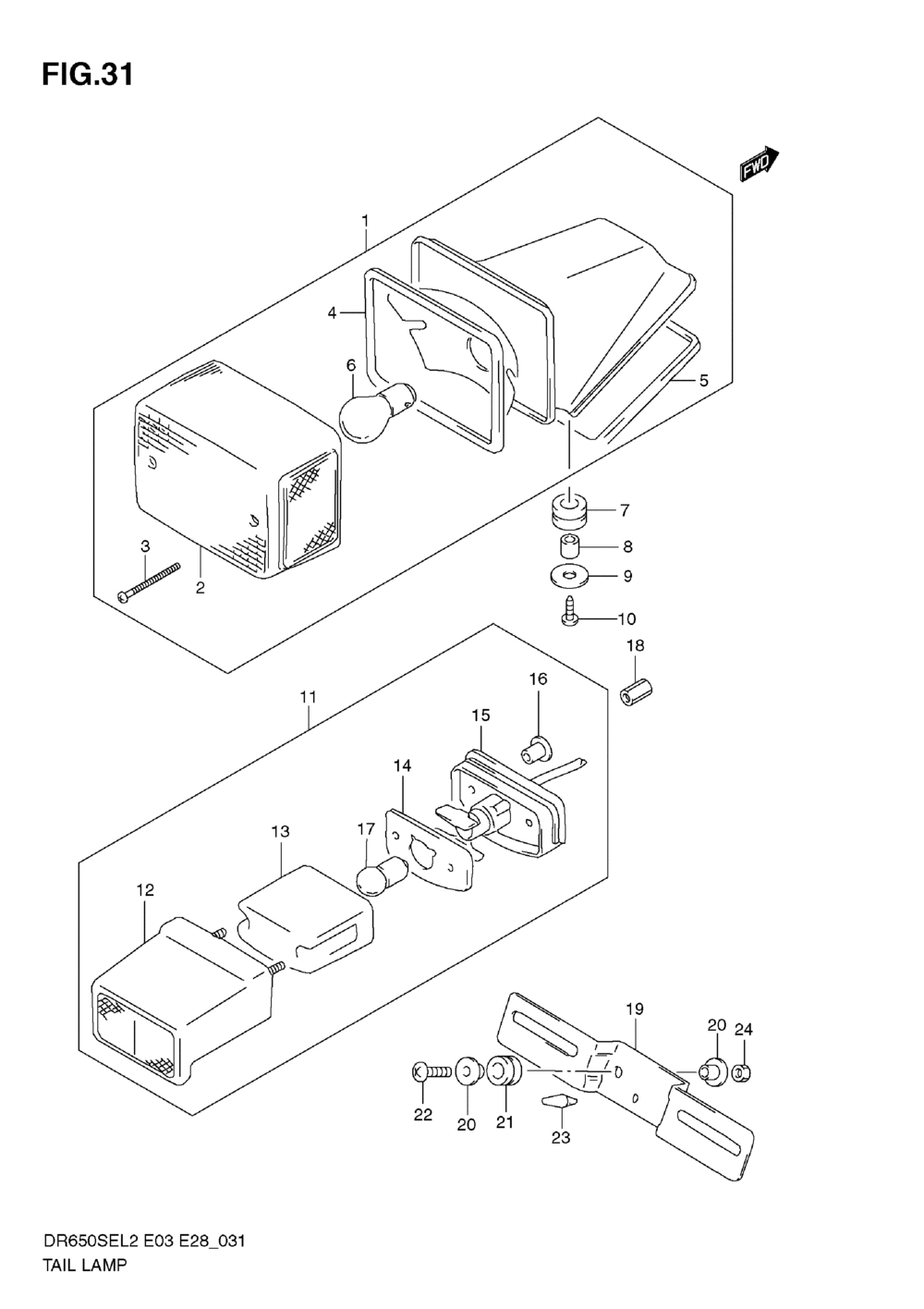 FIG.31

FWD

1
4
6
5
3
2
7
8
9
10
18
11
16
15
14
13
17
12
19
20
24
22
20
21
23

DR650SEL2 E03 E28_031
TAIL LAMP