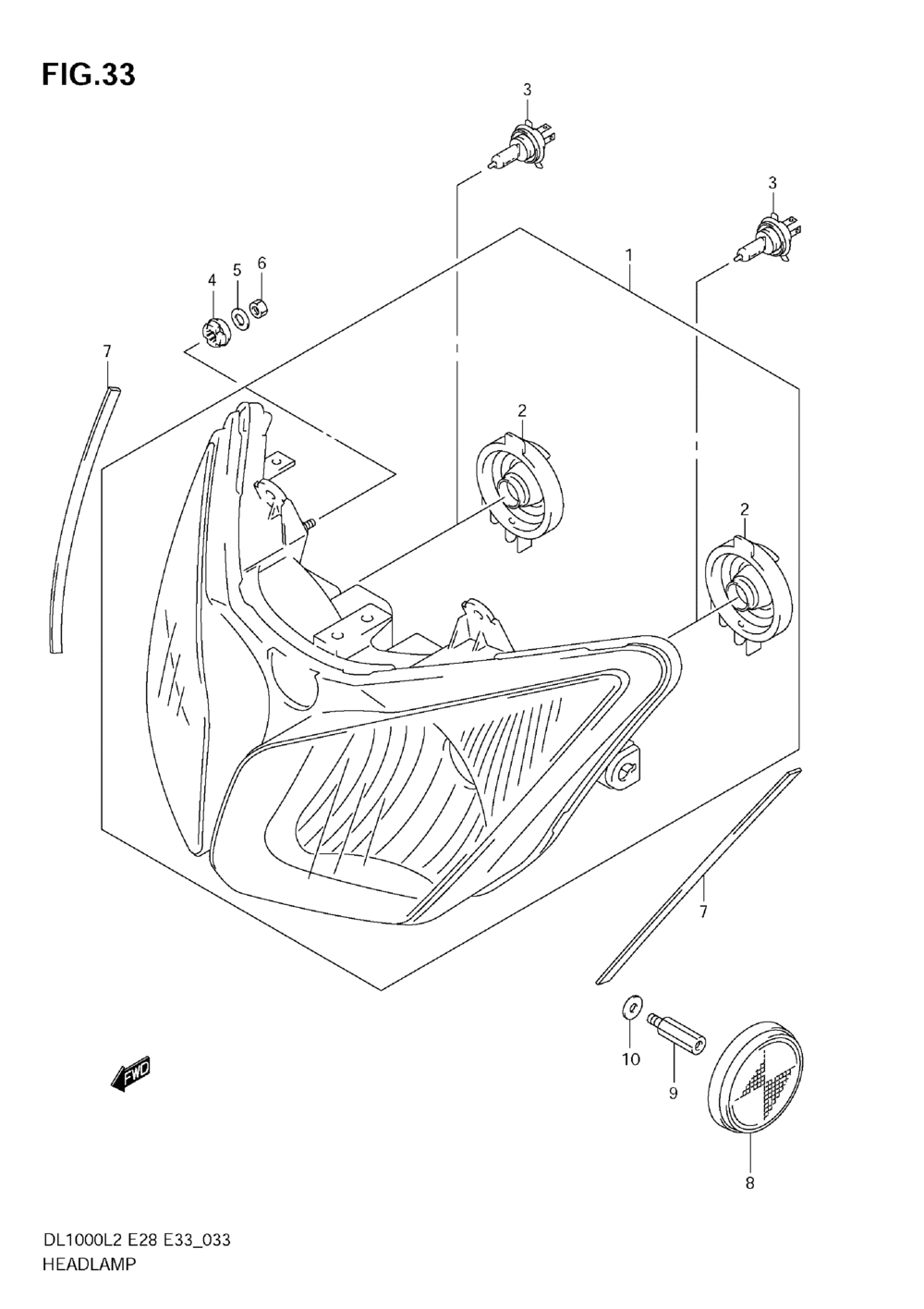 FIG.33

3

3

1

4 5 6

7

2

2

7

10

9

8

FWD

DL1000L2 E28 E33_033
HEADLAMP