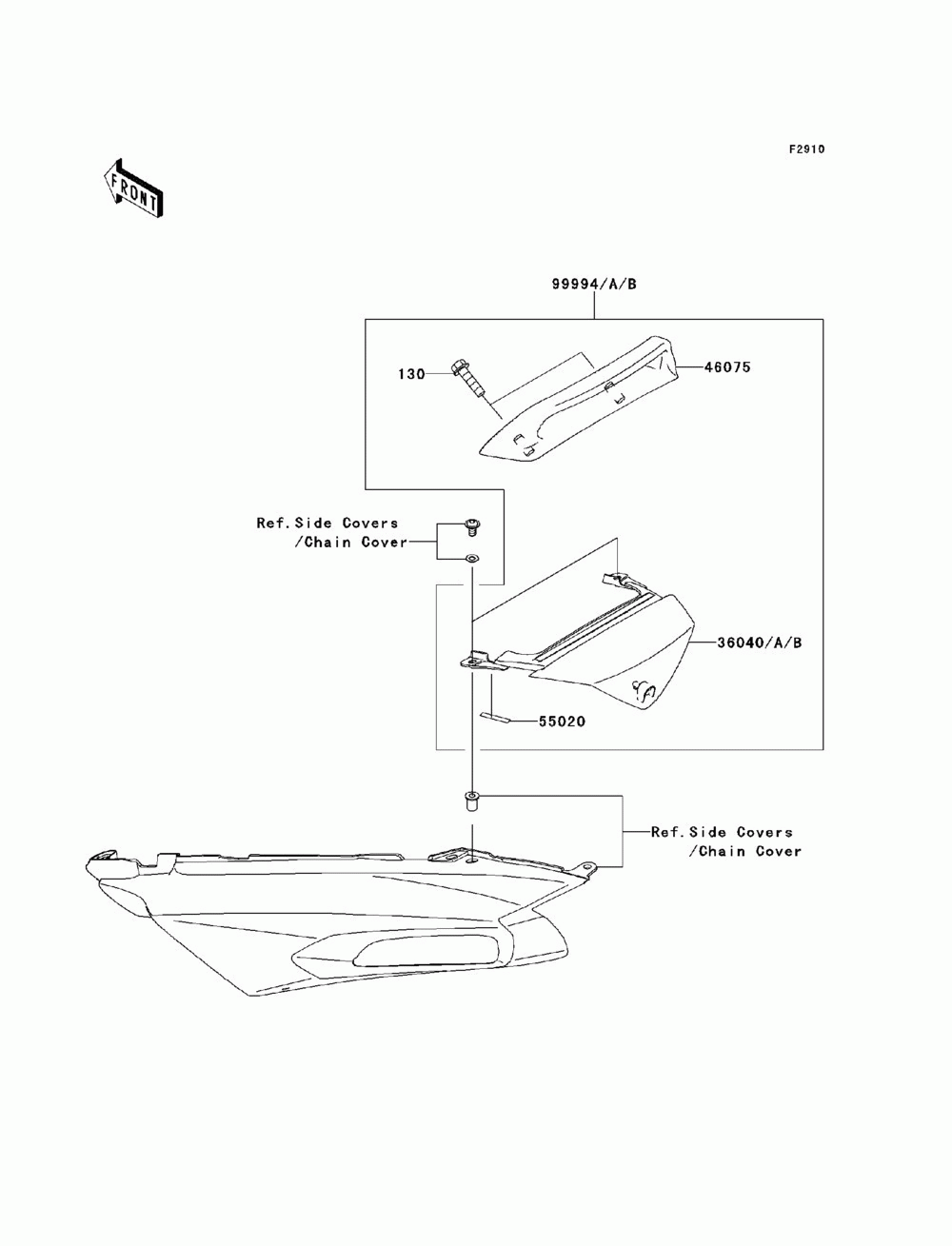 F2910

FRONT

99994/A/B

130

46075

Ref.Side Covers
/Chain Cover

36040/A/B

55020

Ref.Side Covers
/Chain Cover