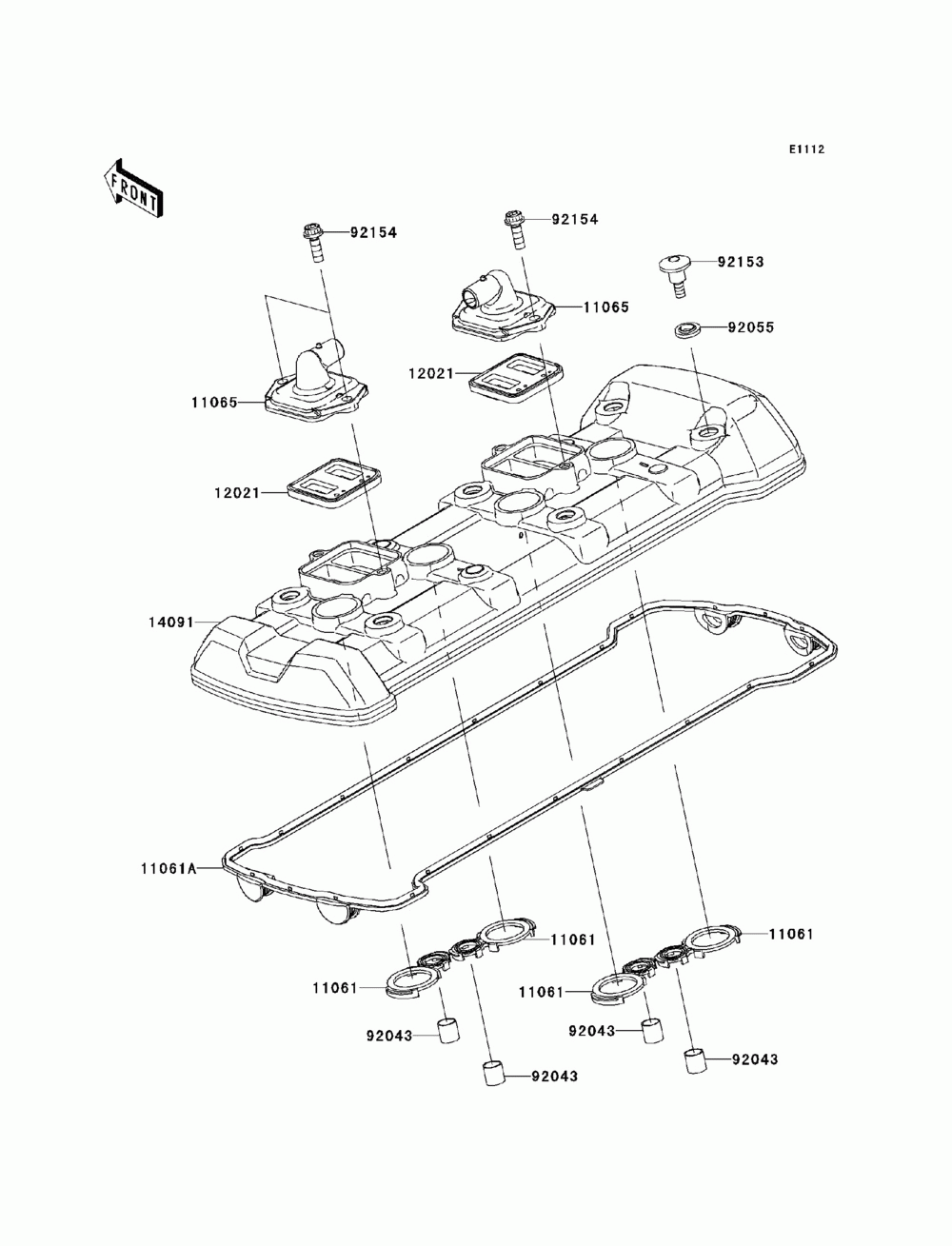 E1112

FRONT

92154

92154

92153

11065

92055

12021

11065

12021

14091

11061A

11061

11061

11061

11061

92043

92043

92043

92043