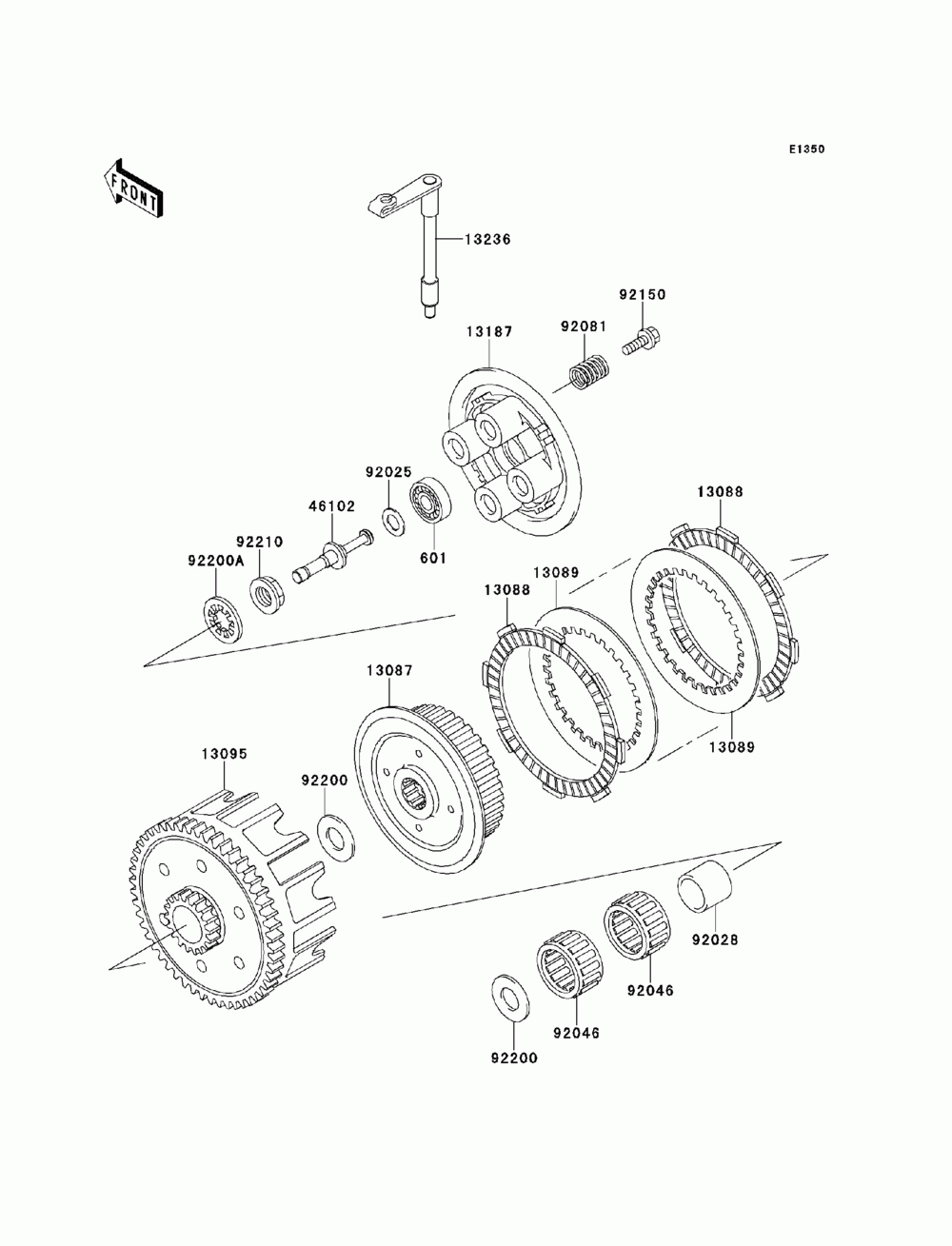 E1350

FRONT

13236

92150

92081

13187

92025

46102

92210

92200A

601

13088

13089

13088

13087

13089

13095

92200

92028

92046

92046

92200