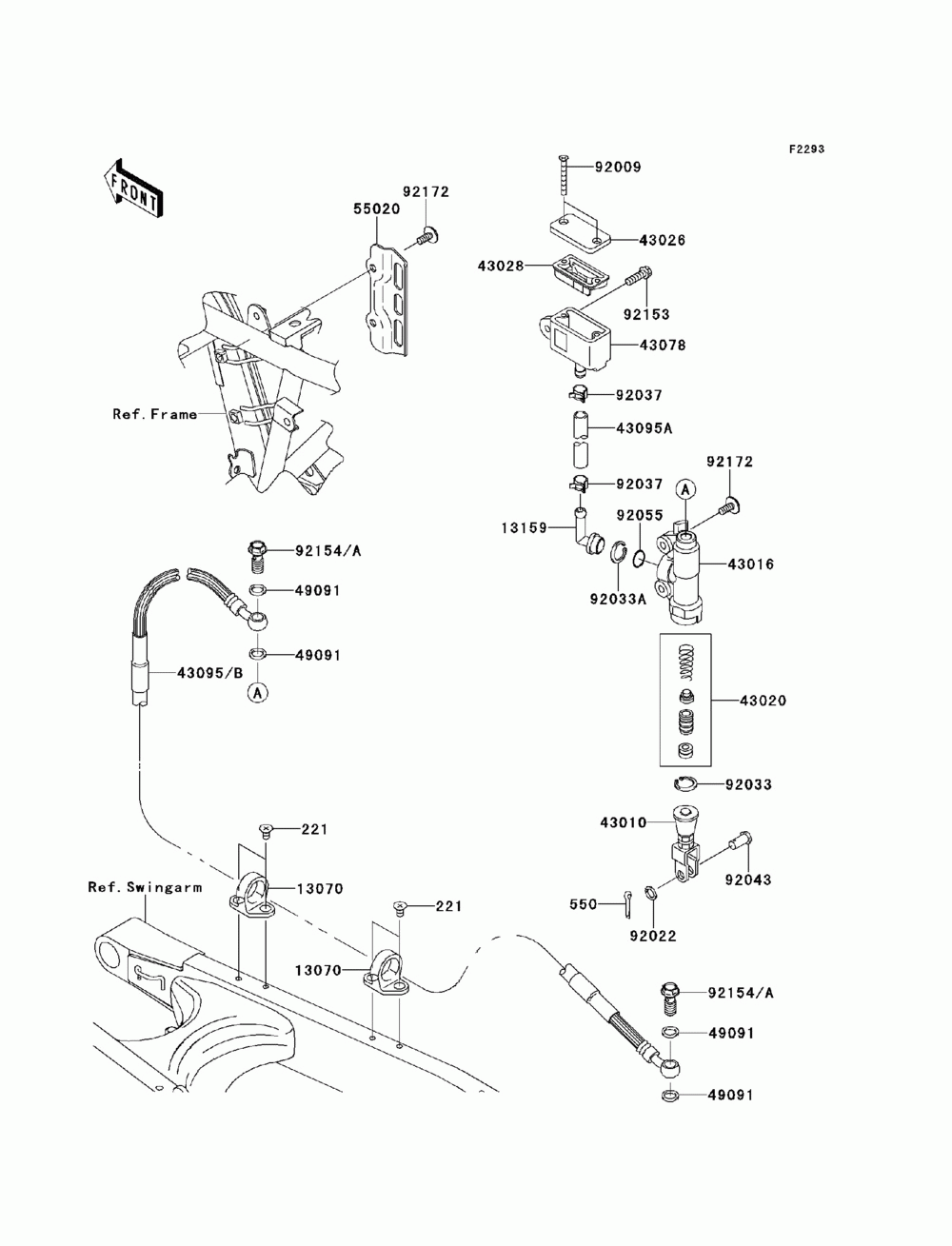 F2293

FRONT

92172
55020

Ref.Frame

92009
43026
43028
92153
43078
92037
43095A
92037
92172
A
13159
92055
43016
92033A

92154/A
49091
49091
43095/B
A

43020
92033
43010
92043
550
92022

221
13070
Ref.Swingarm
221
13070

92154/A
49091
49091