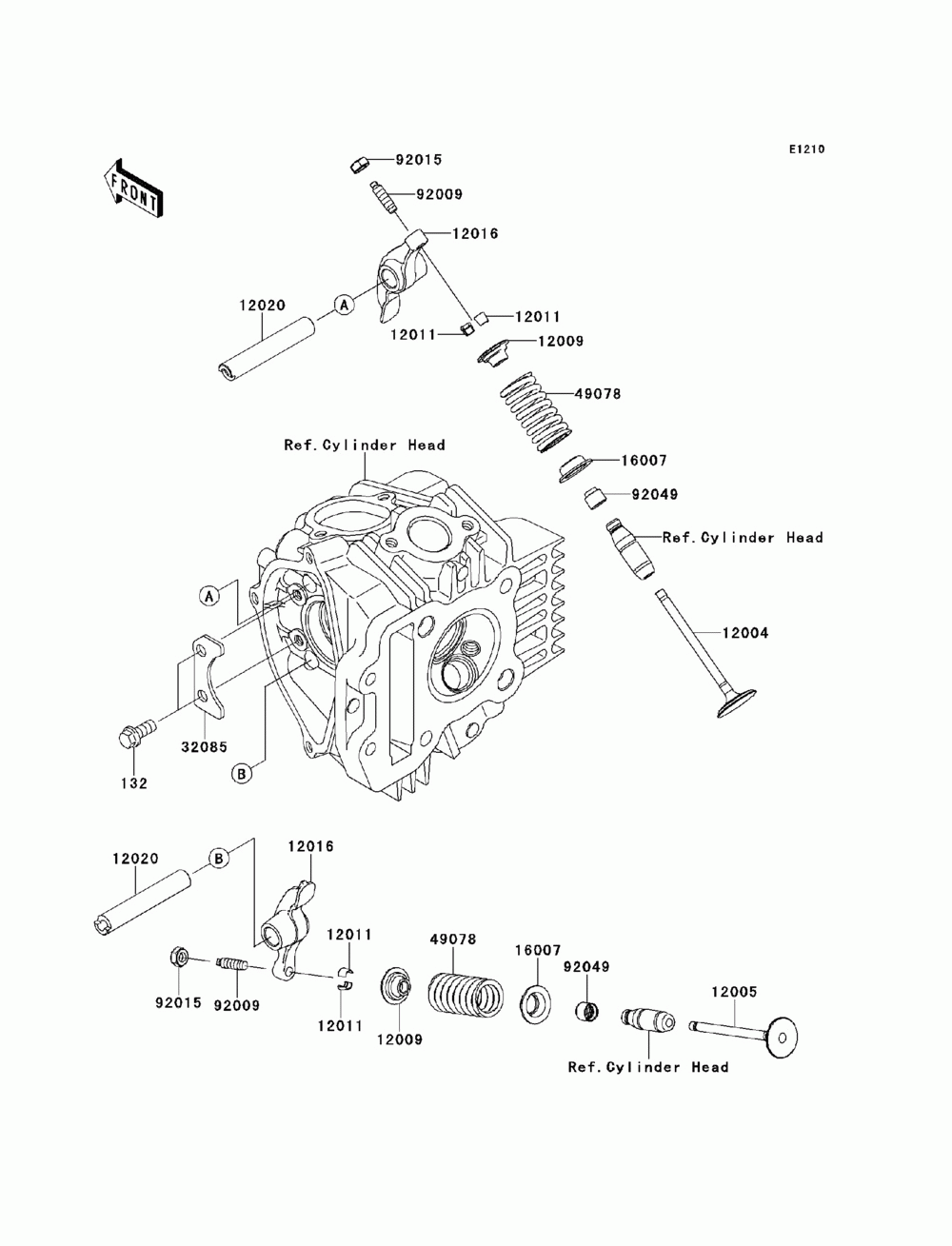 E1210

FRONT

92015

92009

12016

12020

A

12011

12011

12009

49078

Ref.Cylinder Head

16007

92049

Ref.Cylinder Head

A

12004

32085

132

B

12020

B

12016

12011

49078

16007

92049

12005

92015

92009

12011

12009

Ref.Cylinder Head