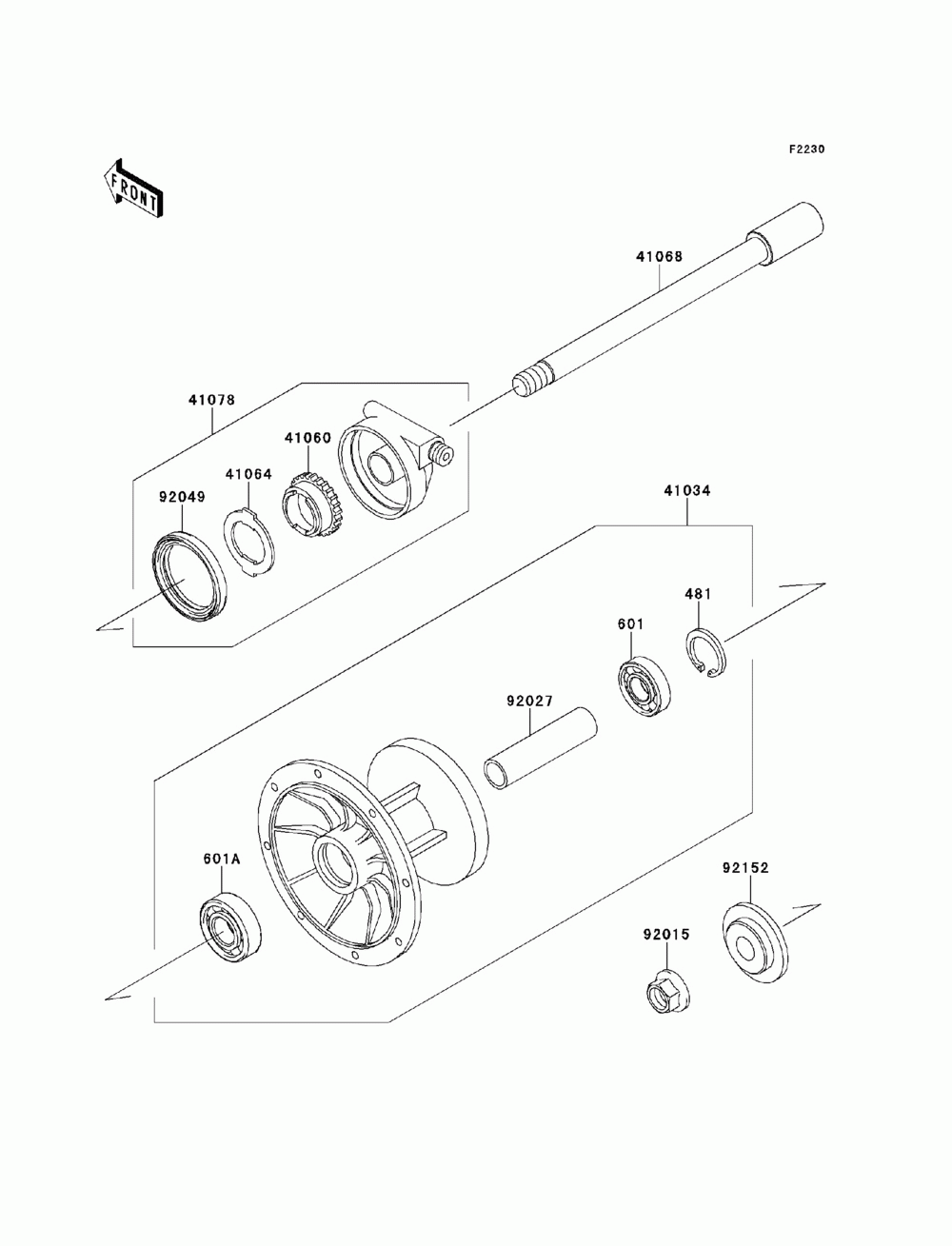 F2230

FRONT

41068

41078

41060

41064

92049

41034

481

601

92027

601A

92152

92015