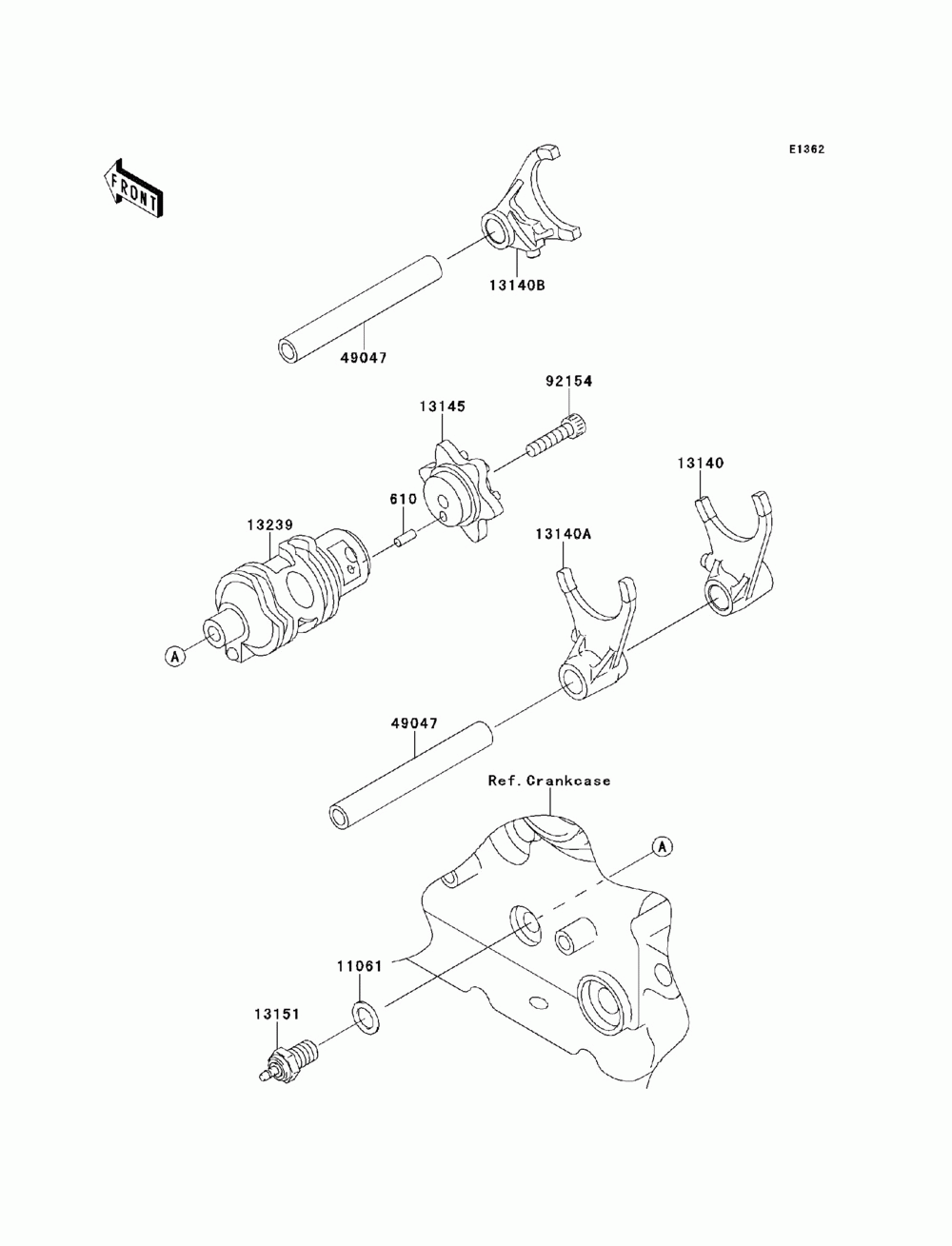 E1362

FRONT

13140B

49047

92154

13145

13140

610

13239

13140A

A

49047

Ref.Crankcase

A

11061

13151