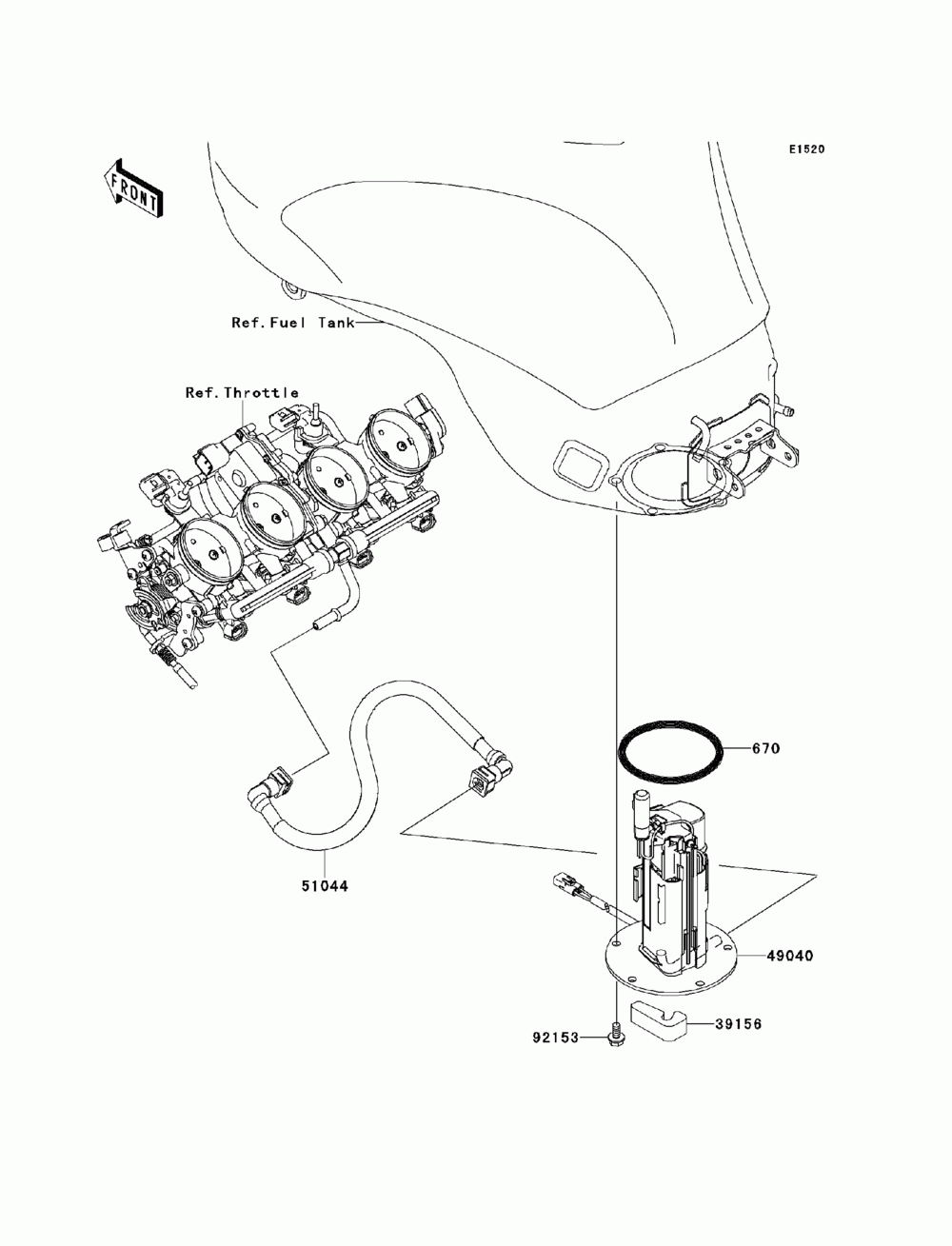 E1520

FRONT

Ref.Fuel Tank

Ref.Throttle

670

51044

49040

92153

39156