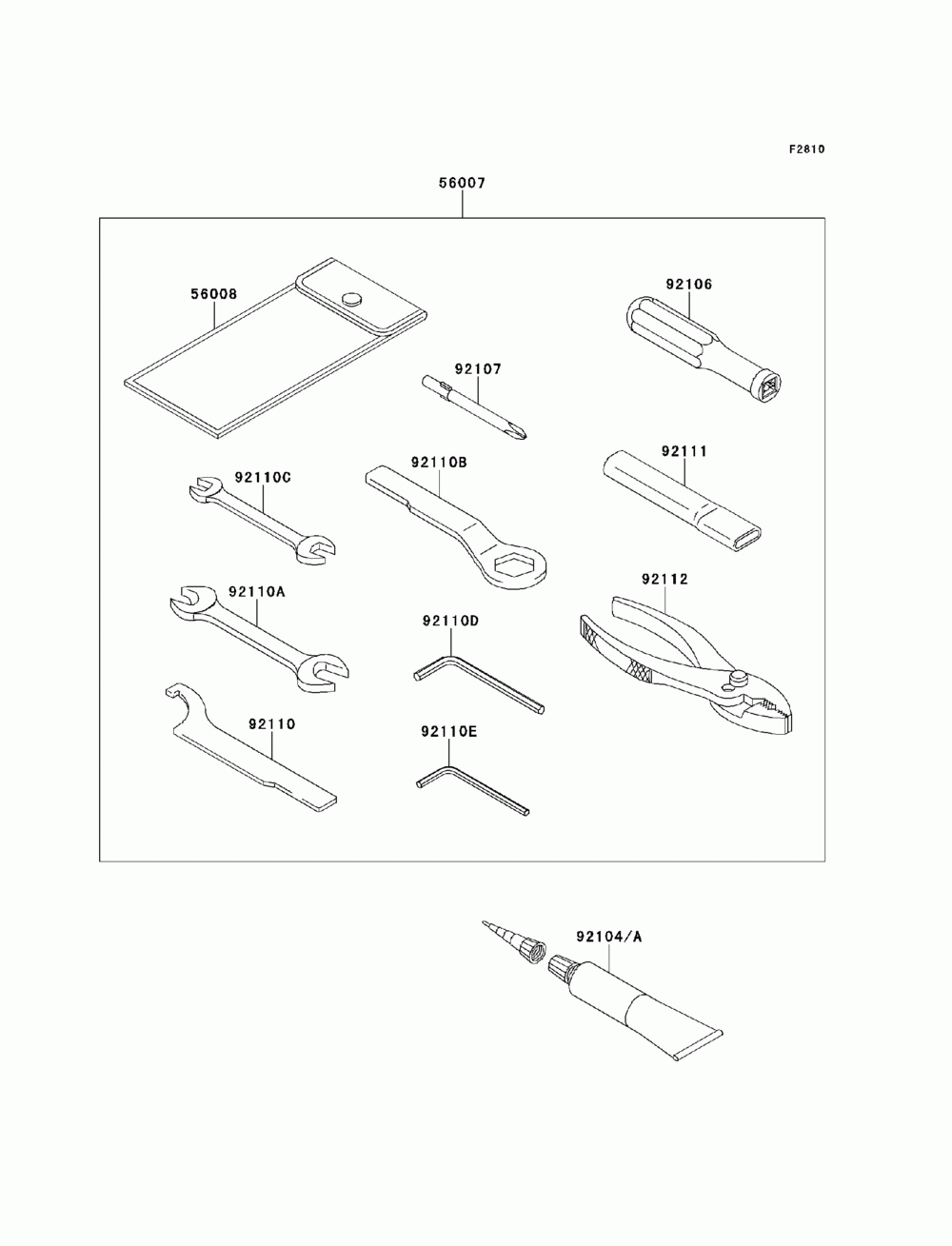 F2810

56007

56008

92106

92107

92110C

92110B

92111

92110A

92110D

92112

92110

92110E

92104/A