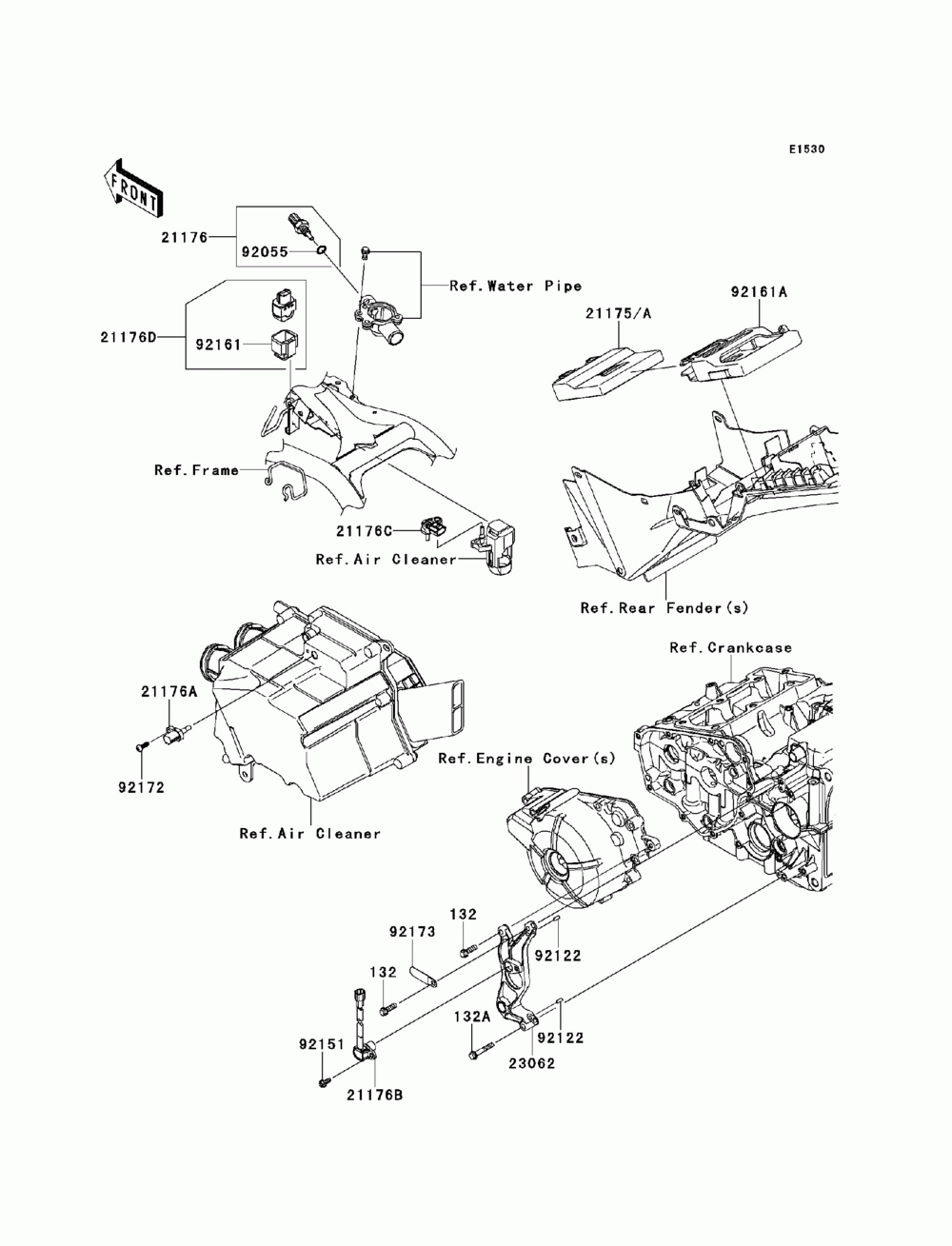 E1530

FRONT

21176
92055
Ref.Water Pipe
21176D
92161
21175/A
92161A
Ref.Frame
21176C
Ref.Air Cleaner
Ref.Rear Fender(s)
Ref.Crankcase
21176A
92172
Ref.Engine Cover(s)
Ref.Air Cleaner
132
92173
92122
132
132A
92122
92151
23062
21176B