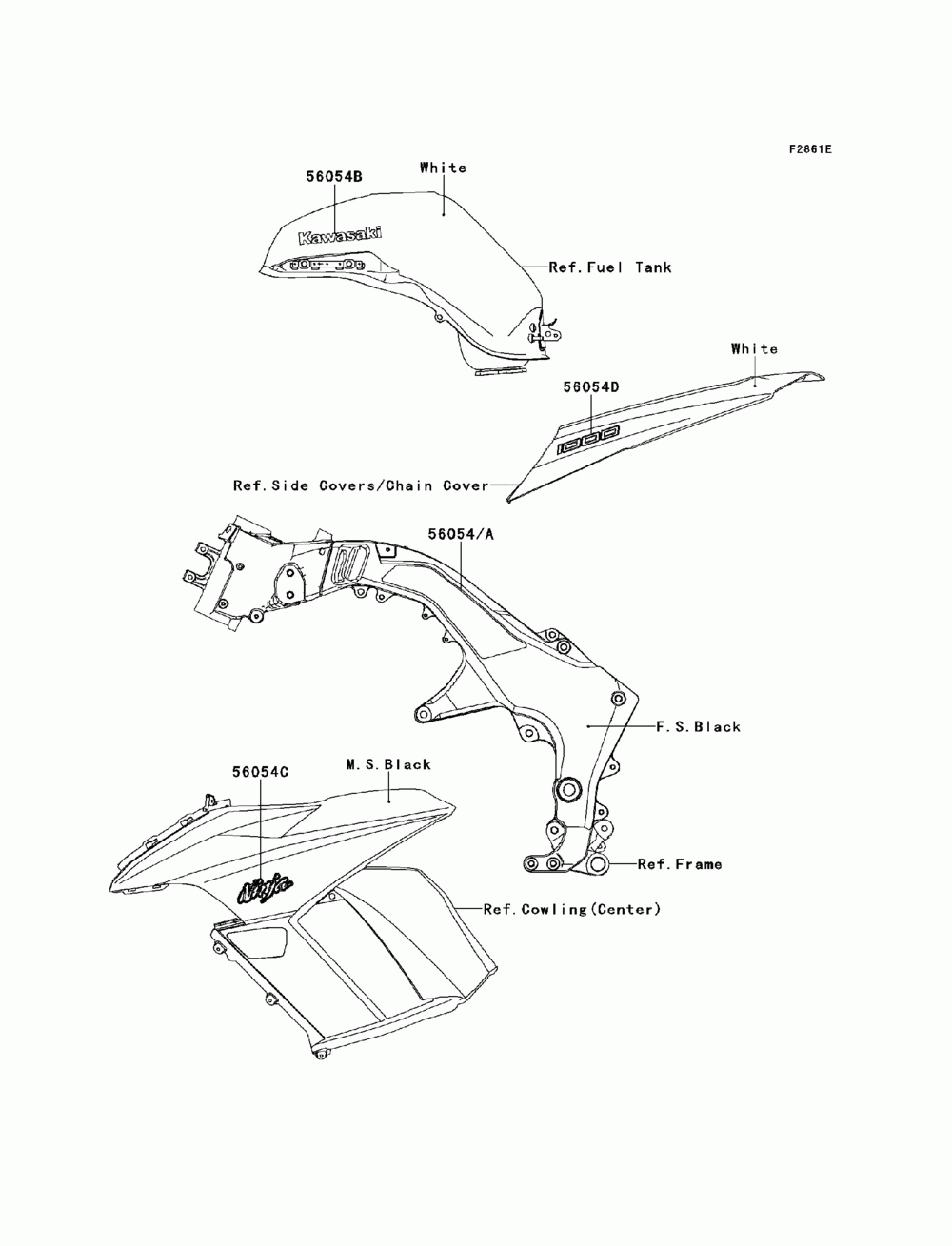 F2861E

56054B

White

Kawasaki

Ref.Fuel Tank

White

56054D

1000

Ref.Side Covers/Chain Cover

56054/A

F.S.Black

56054C

M.S.Black

Ninja

Ref.Frame

Ref.Cowling(Center)