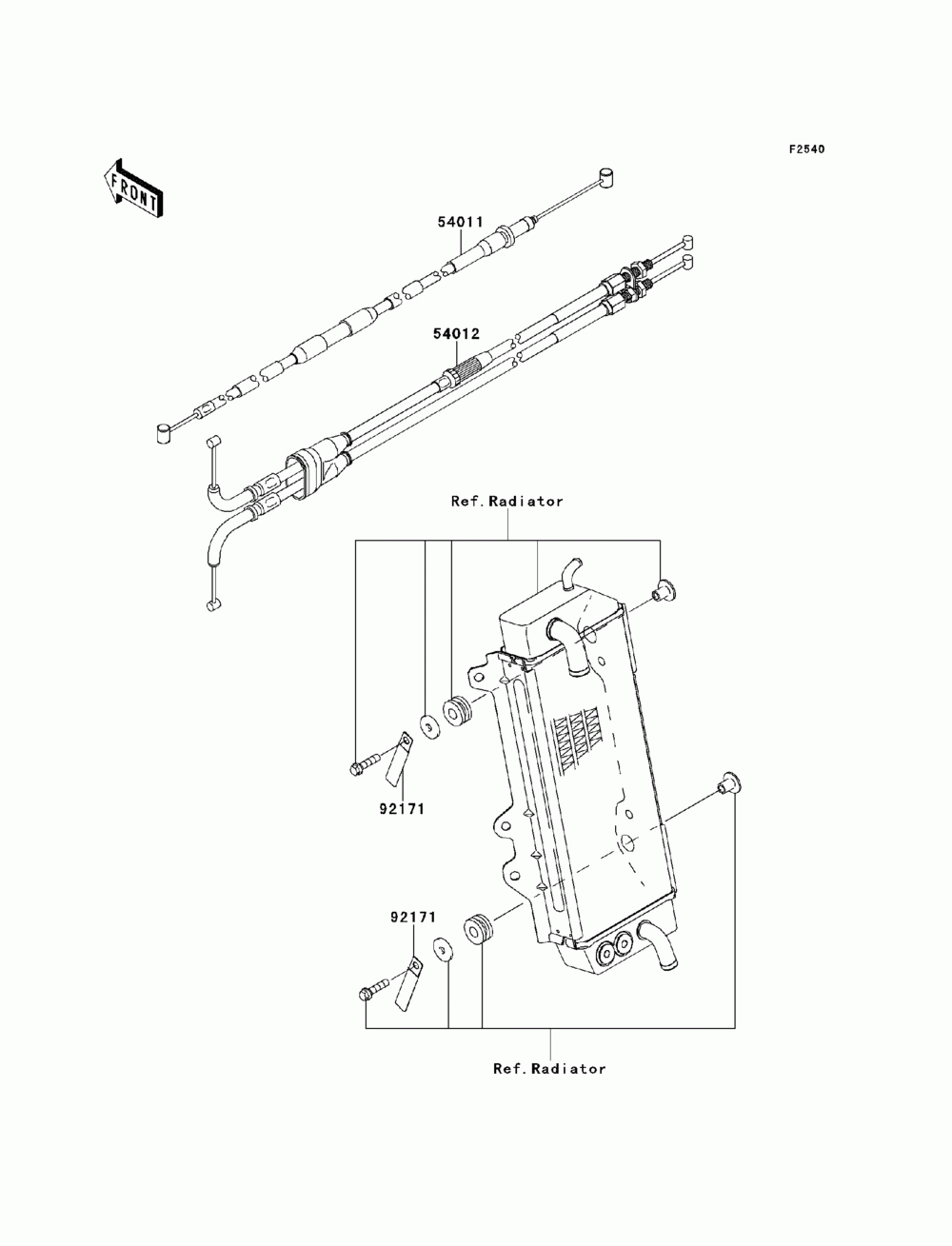 F2540

FRONT

54011

54012

Ref.Radiator

92171

92171

Ref.Radiator