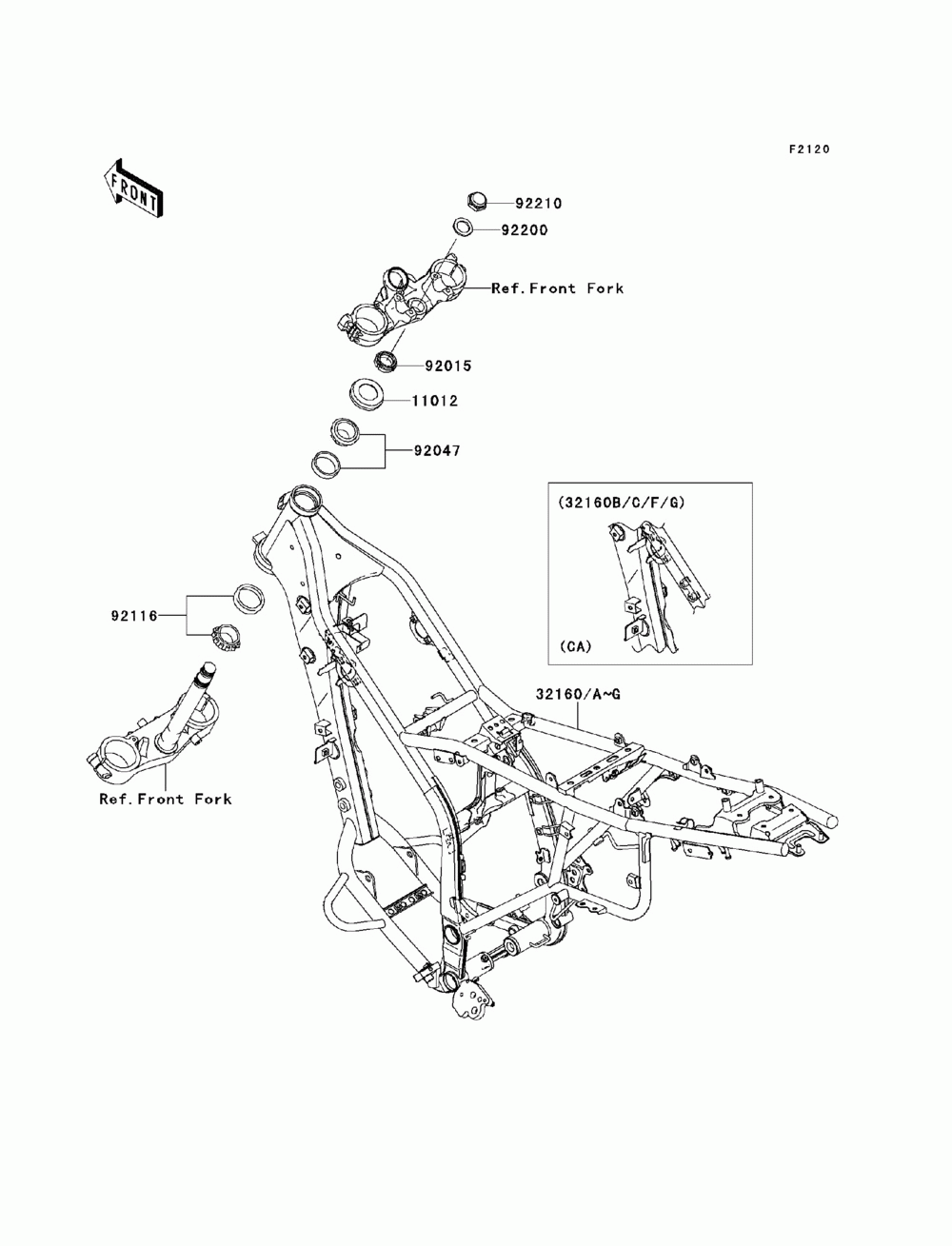 F2120

FRONT

92210

92200

Ref.Front Fork

92015

11012

92047

(32160B/C/F/G)

(CA)

92116

32160/A~G

Ref.Front Fork