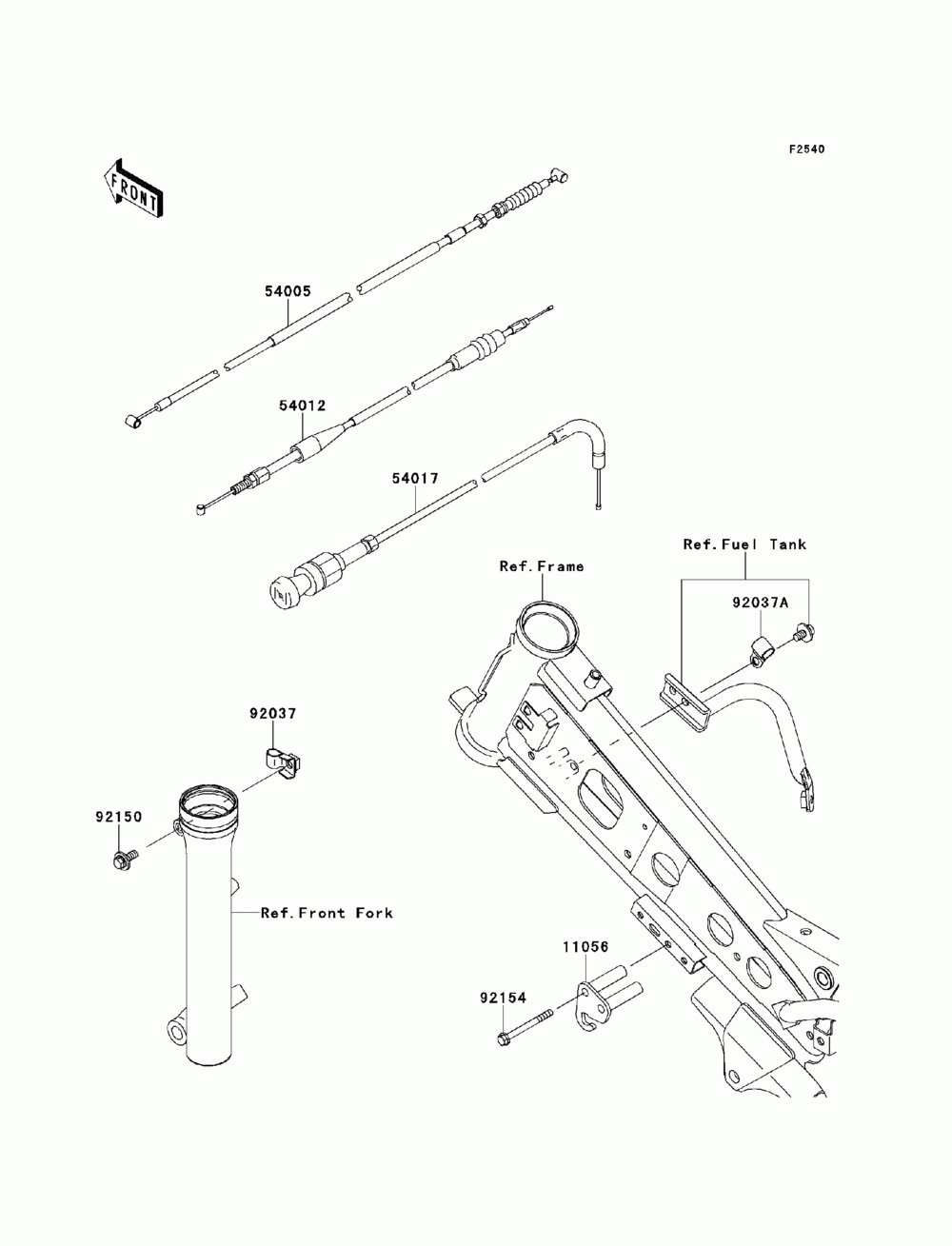 F2540

FRONT

54005

54012

54017

Ref.Fuel Tank

Ref.Frame

92037A

92037

92150

Ref.Front Fork

11056

92154